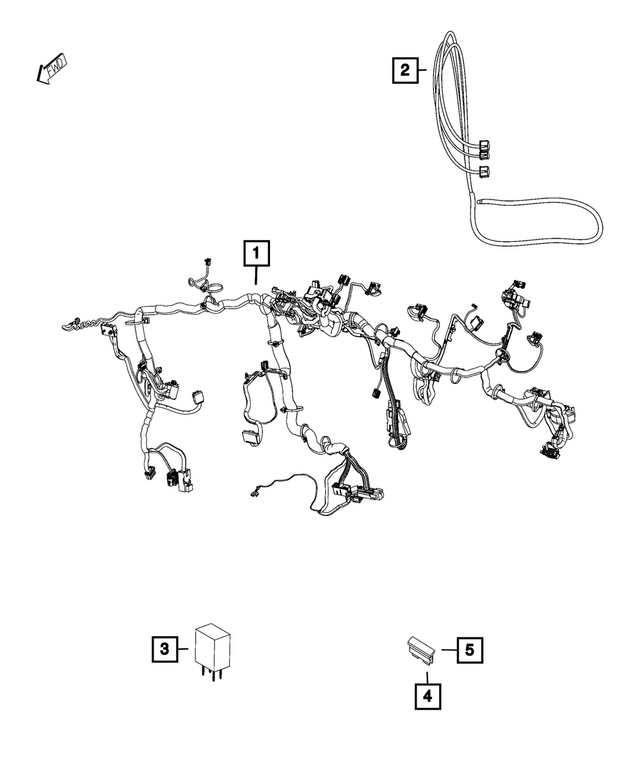 FWD

2

1

3

5

4