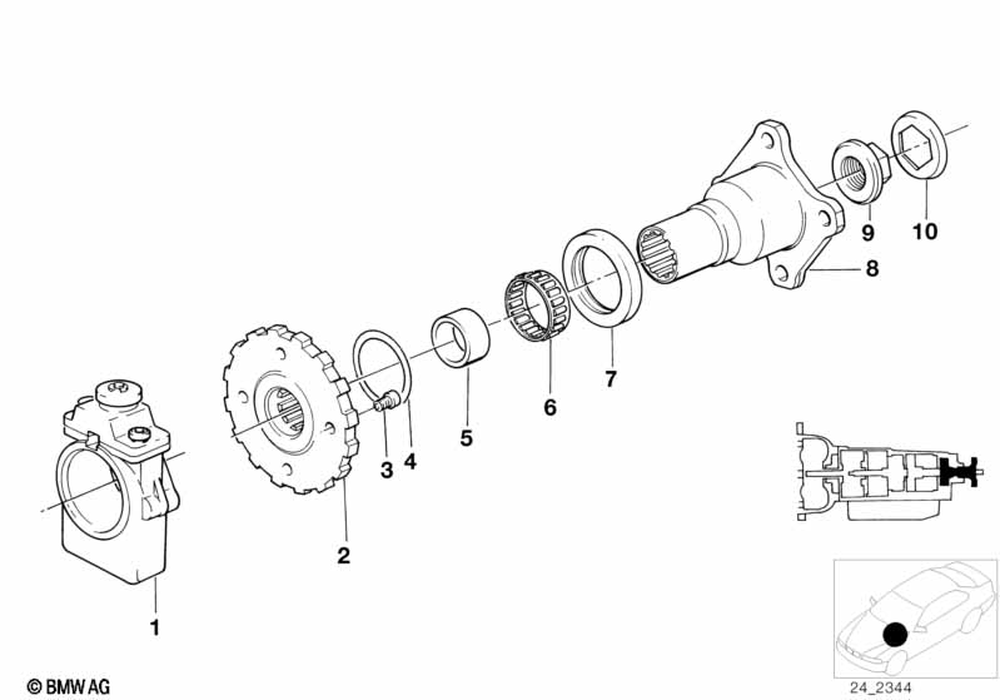 9
10
8
7
6
5
4
3
2
1
© BMW AG
24_2344