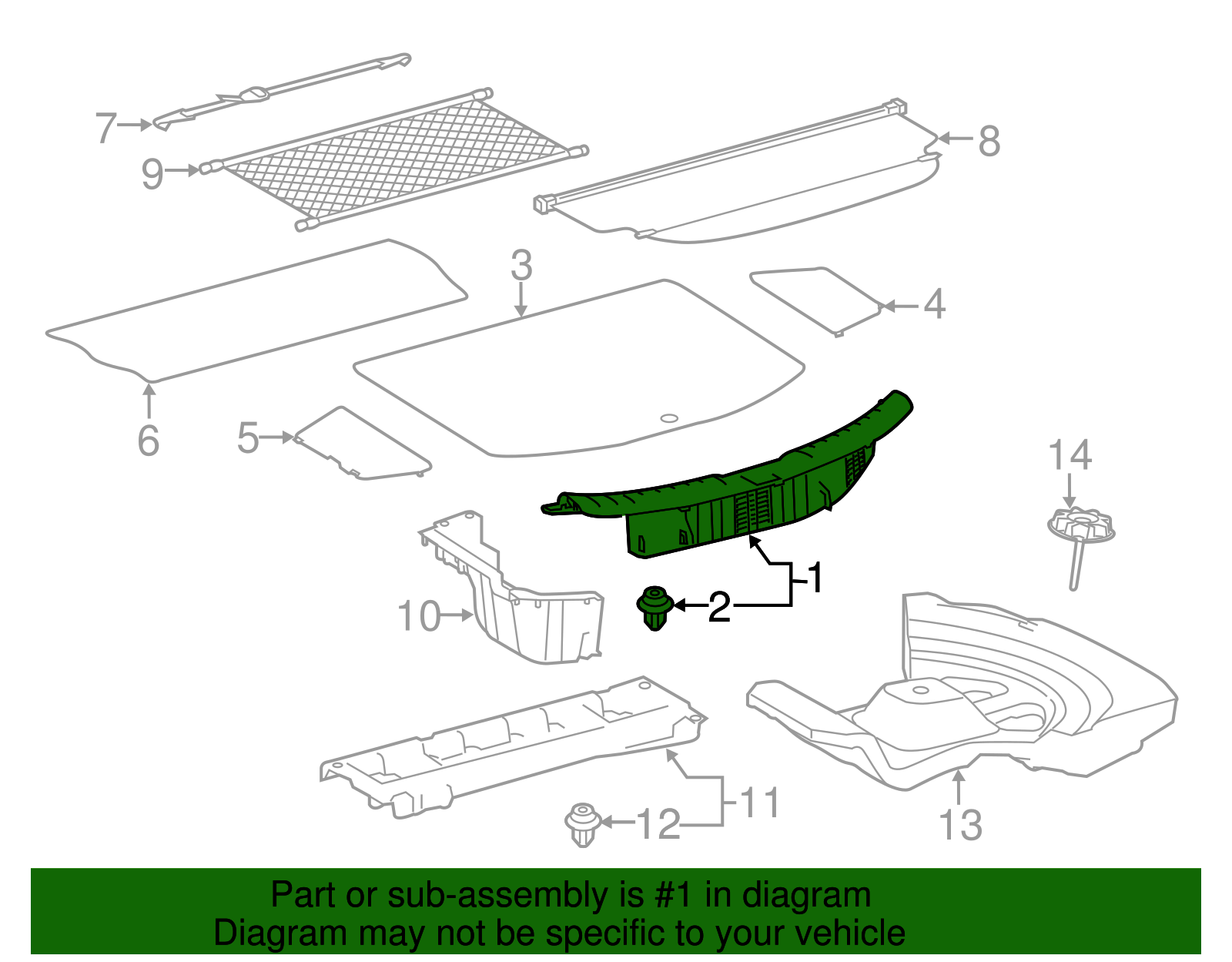 7
9
8
3
4
6
5
14
1
2
10
11
12
13

Part or sub-assembly is #1 in diagram
Diagram may not be specific to your vehicle