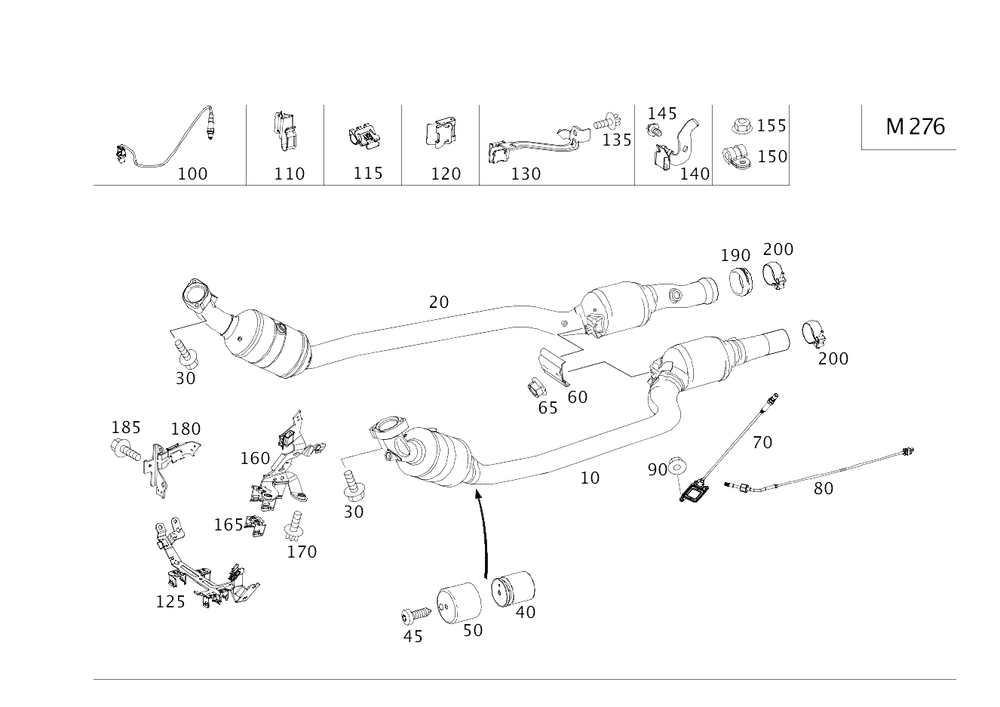 100
110
115
120
130
135
145
140
155
150

M 276

190
200
20
200
30
65
60
185
180
160
70
90
10
80
30
165
170
125
45
50
40