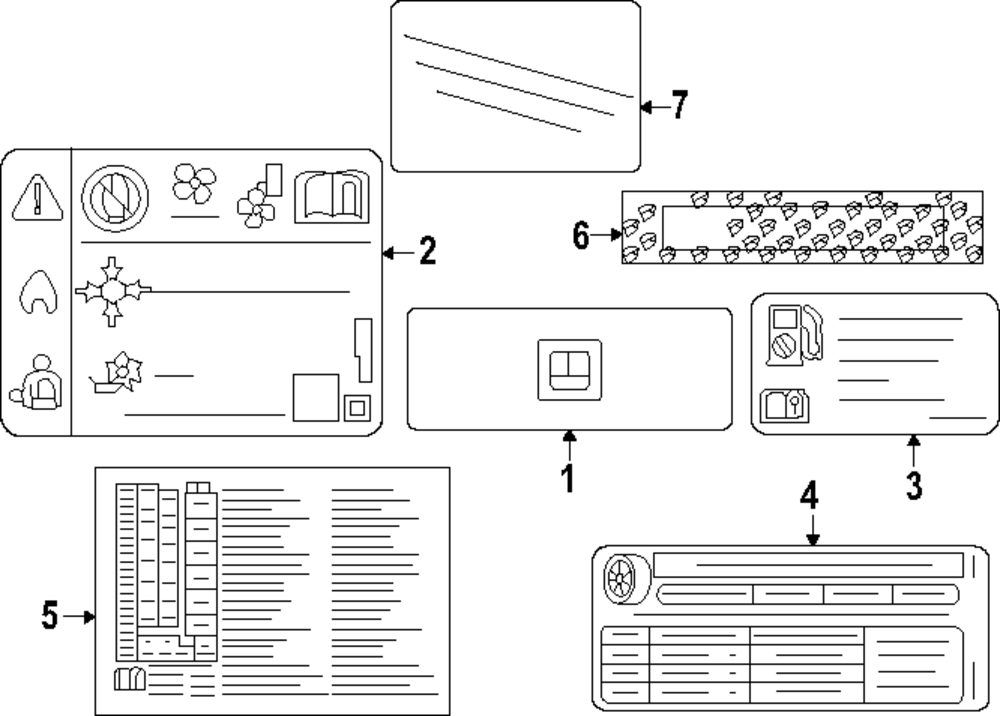 7
2
6
1
3
4
5