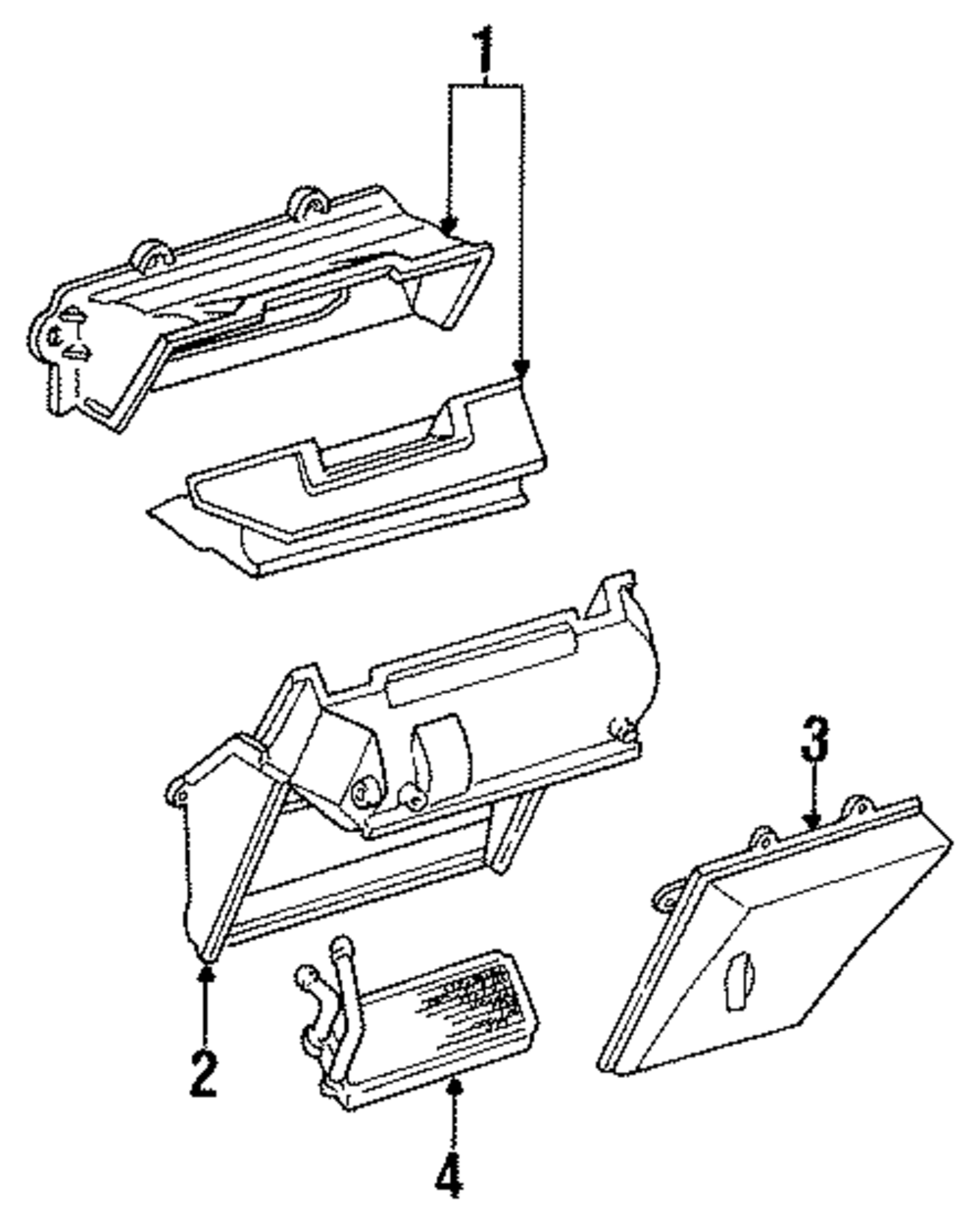 1
3
2
4