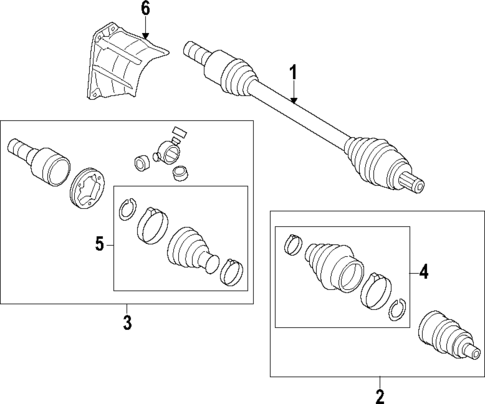 6
1
5
3
4
2