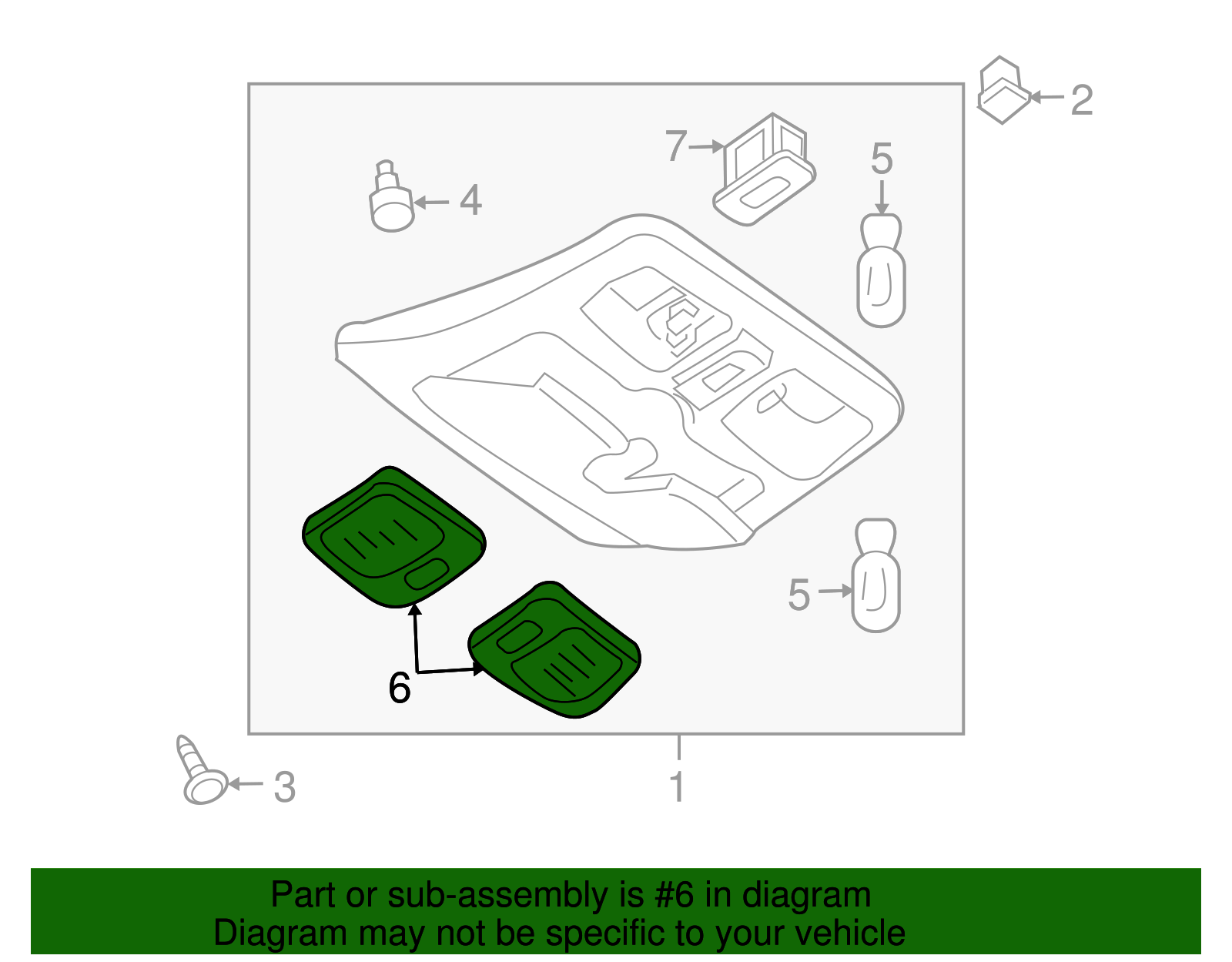 2
7
5
4
5
6
3
1

Part or sub-assembly is #6 in diagram
Diagram may not be specific to your vehicle