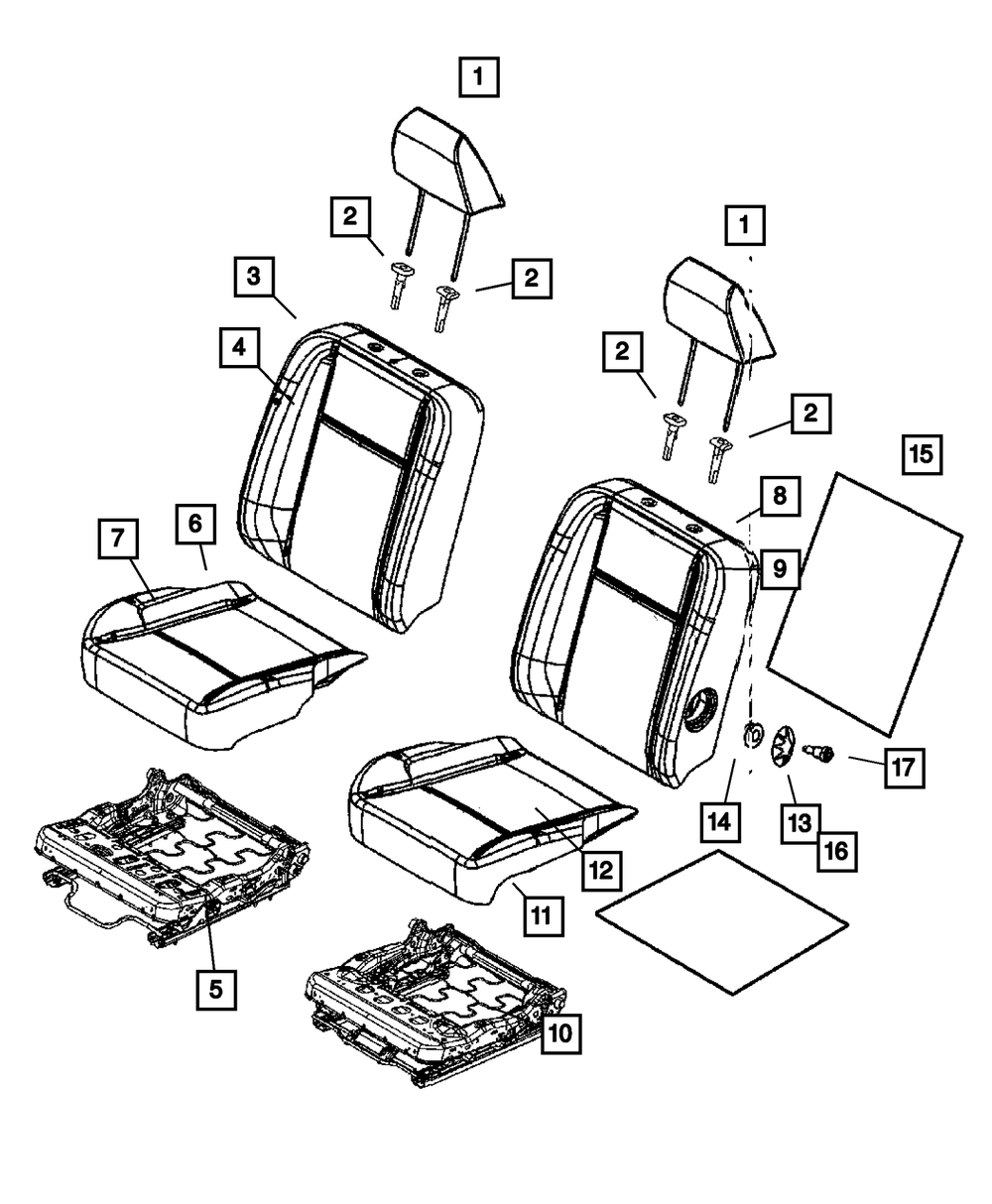 1
2
2
3
4
1
2
2
15
8
9
7
6
17
14
13
16
12
11
5
10