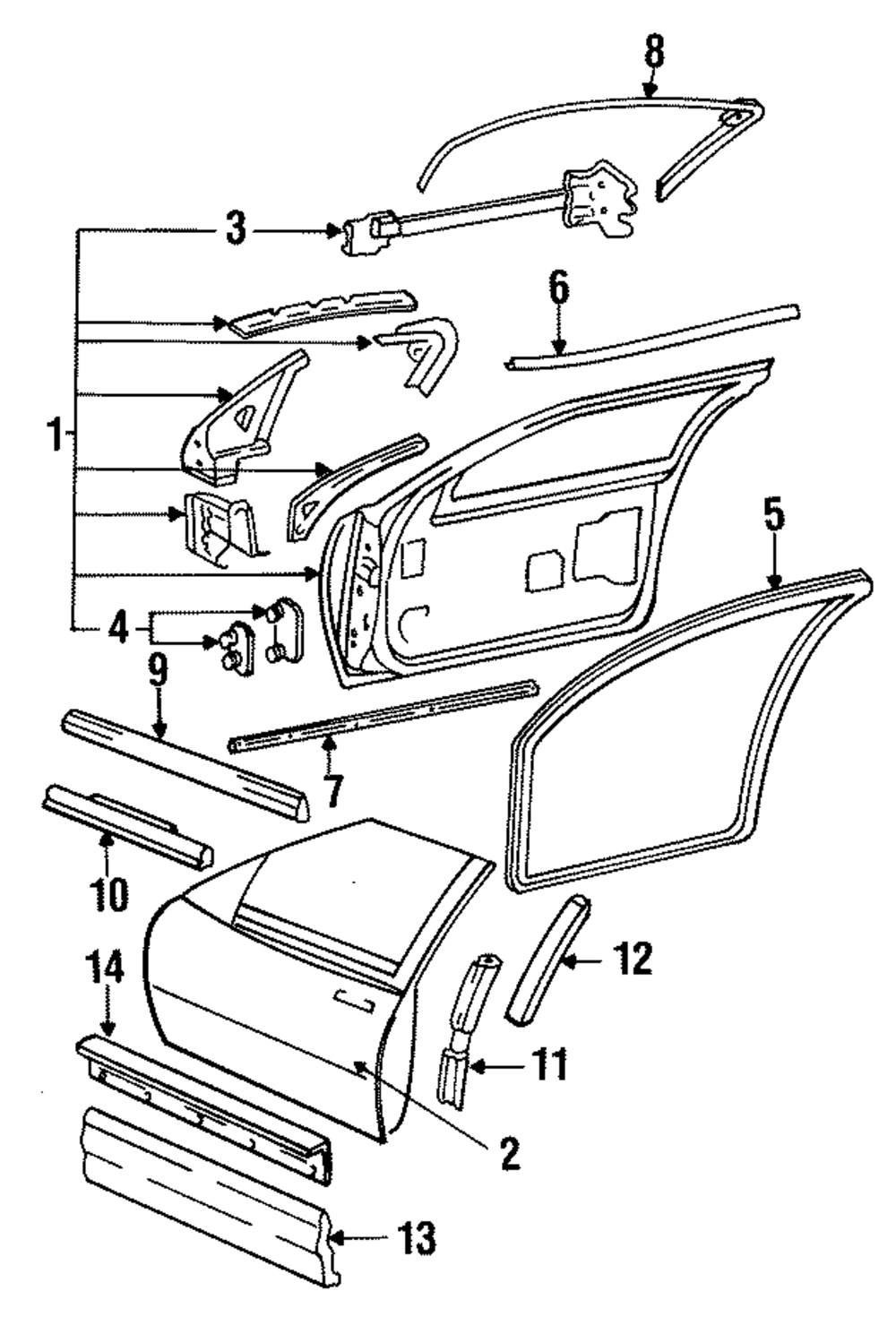 8
3
6
1
5
4
9
7
10
14
12
11
2
13