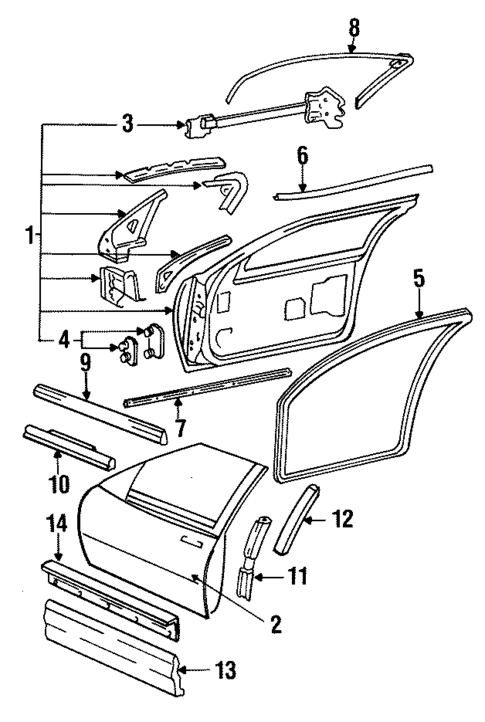 8
3
6
1
5
4
9
7
10
12
14
11
2
13