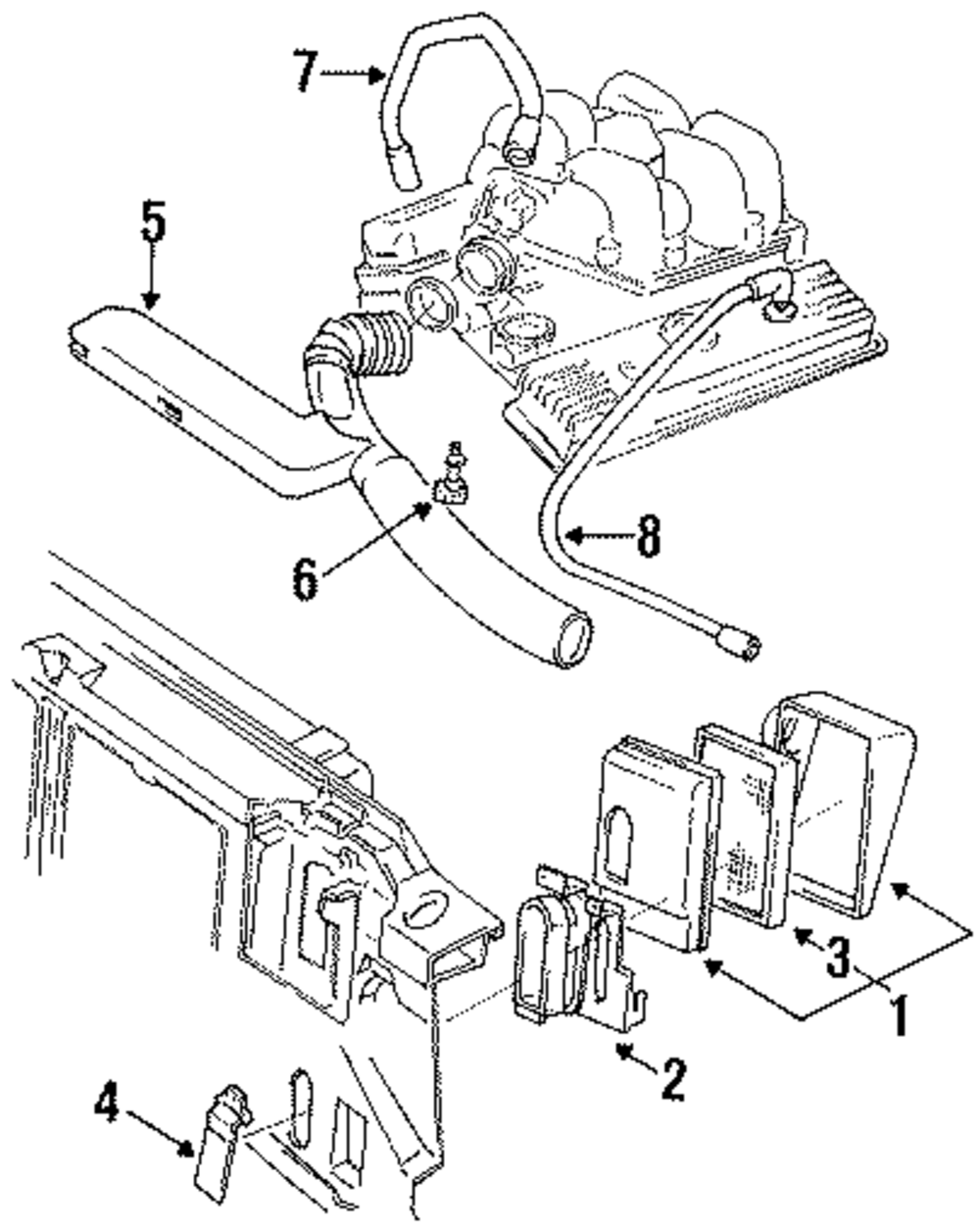 7
5
6
8
3
1
2
4