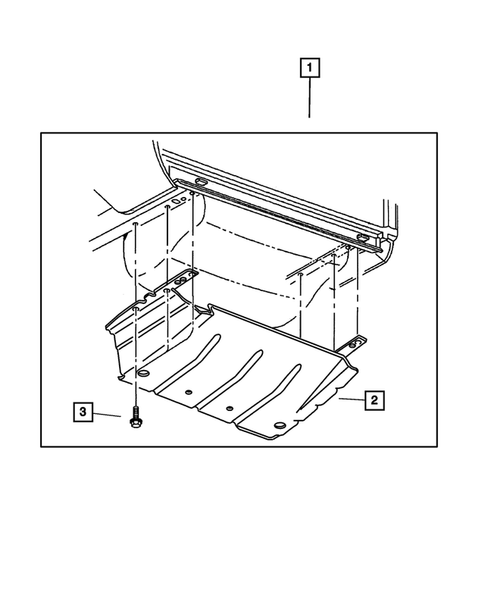 1
2
3