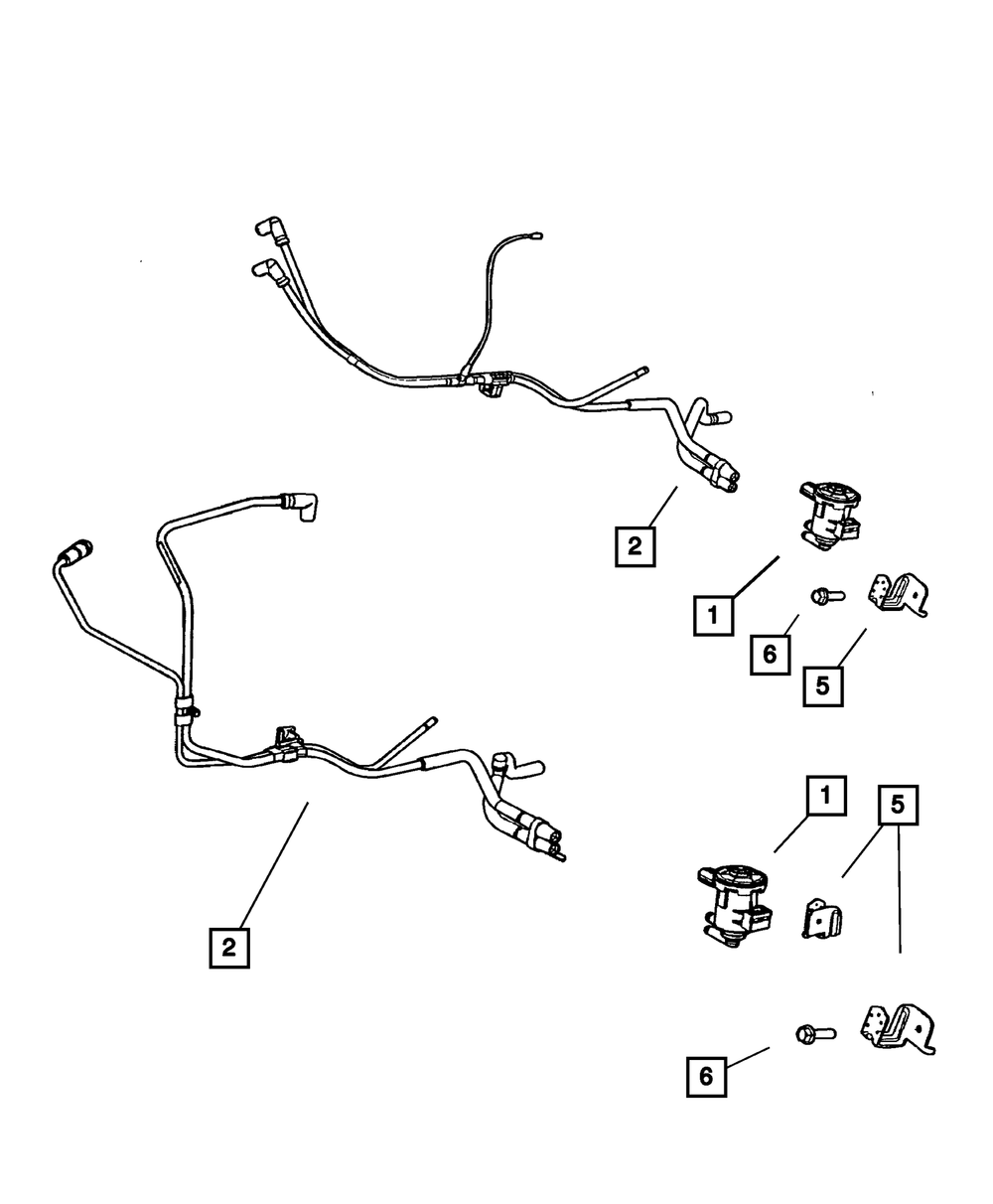 2
1
6
5
1
5
2
6