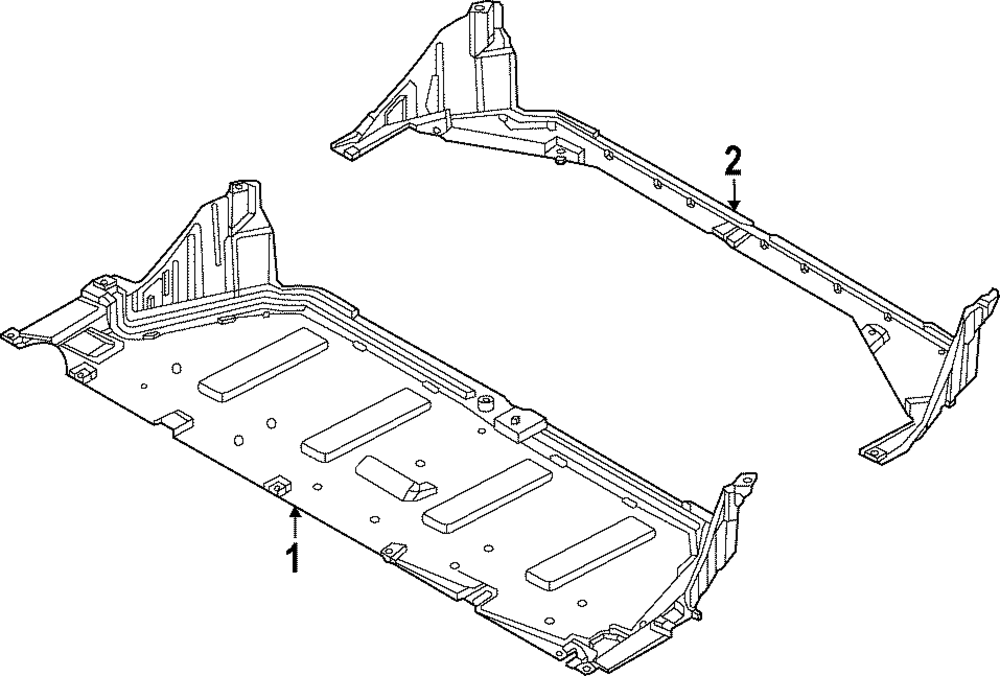 2
1