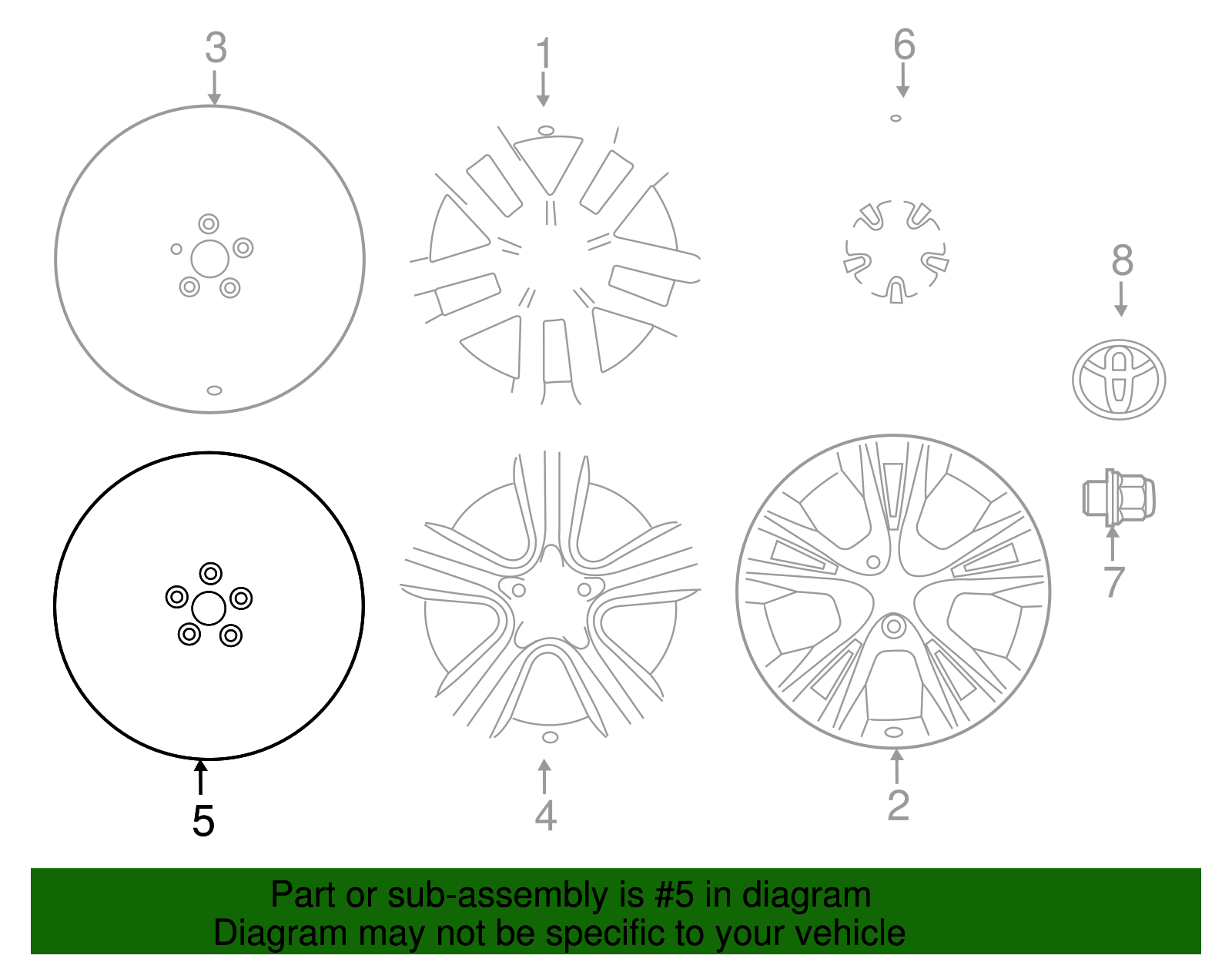 3
1
6
8
7
5
4
2

Part or sub-assembly is #5 in diagram
Diagram may not be specific to your vehicle