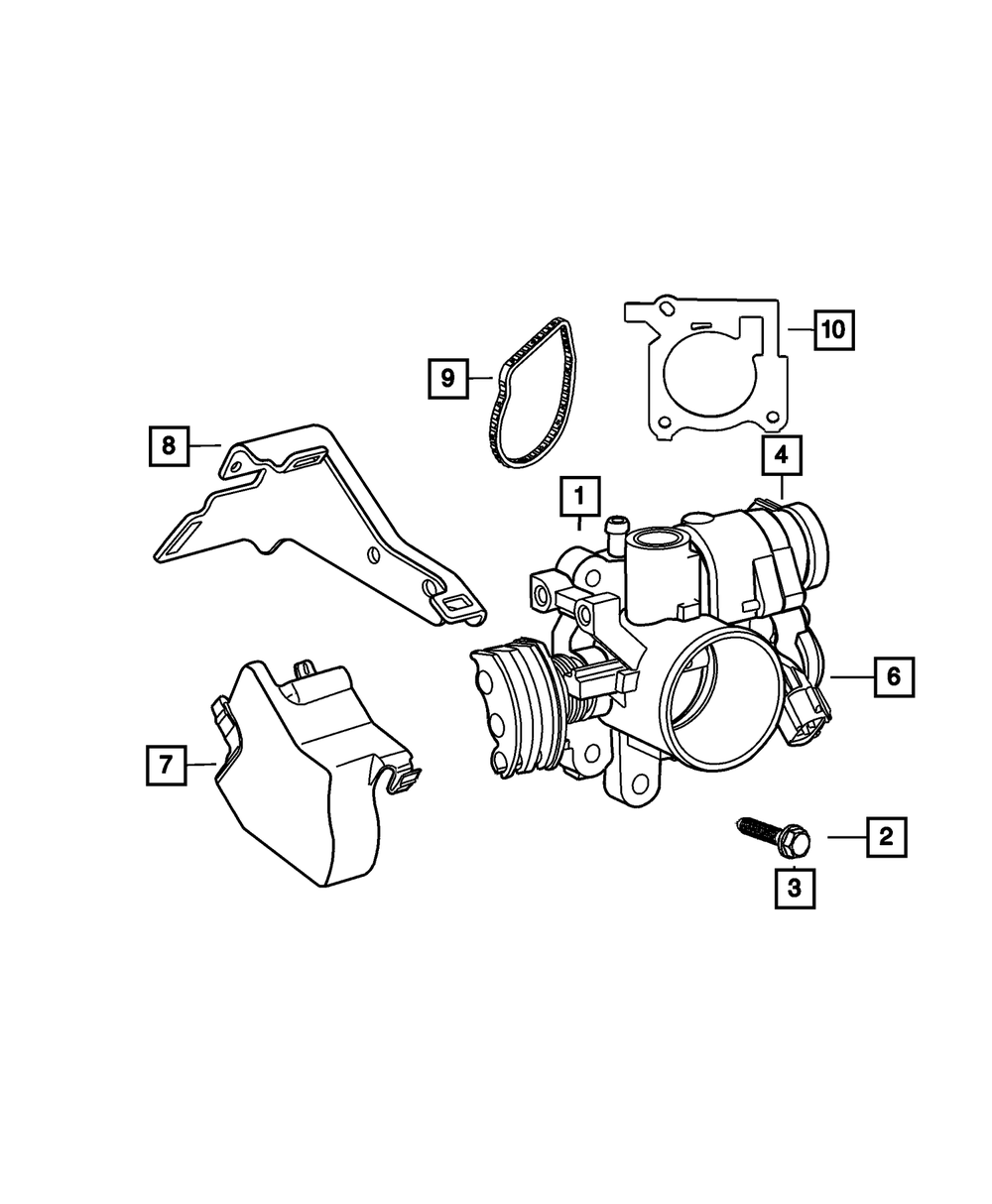 10
9
8
4
1
6
7
2
3