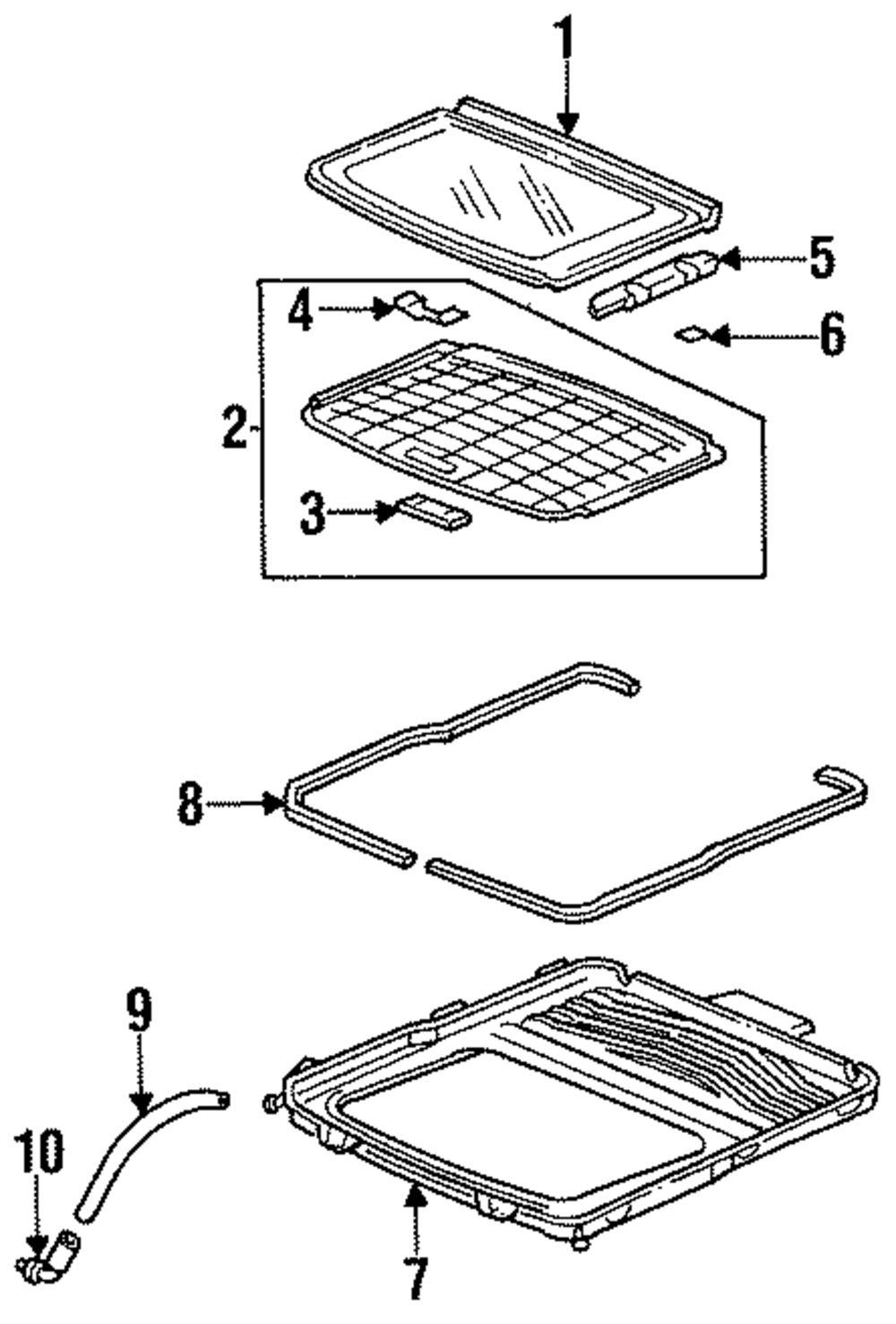 1
5
4
6
2
3
8
9
10
7