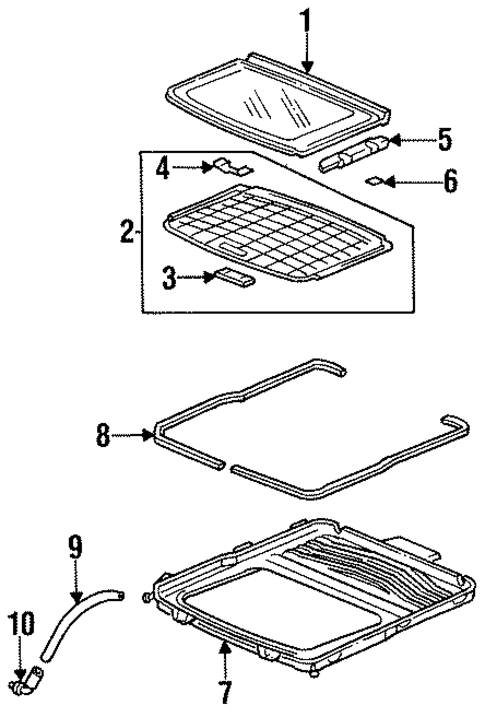 1
5
4
6
2
3
8
9
10
7