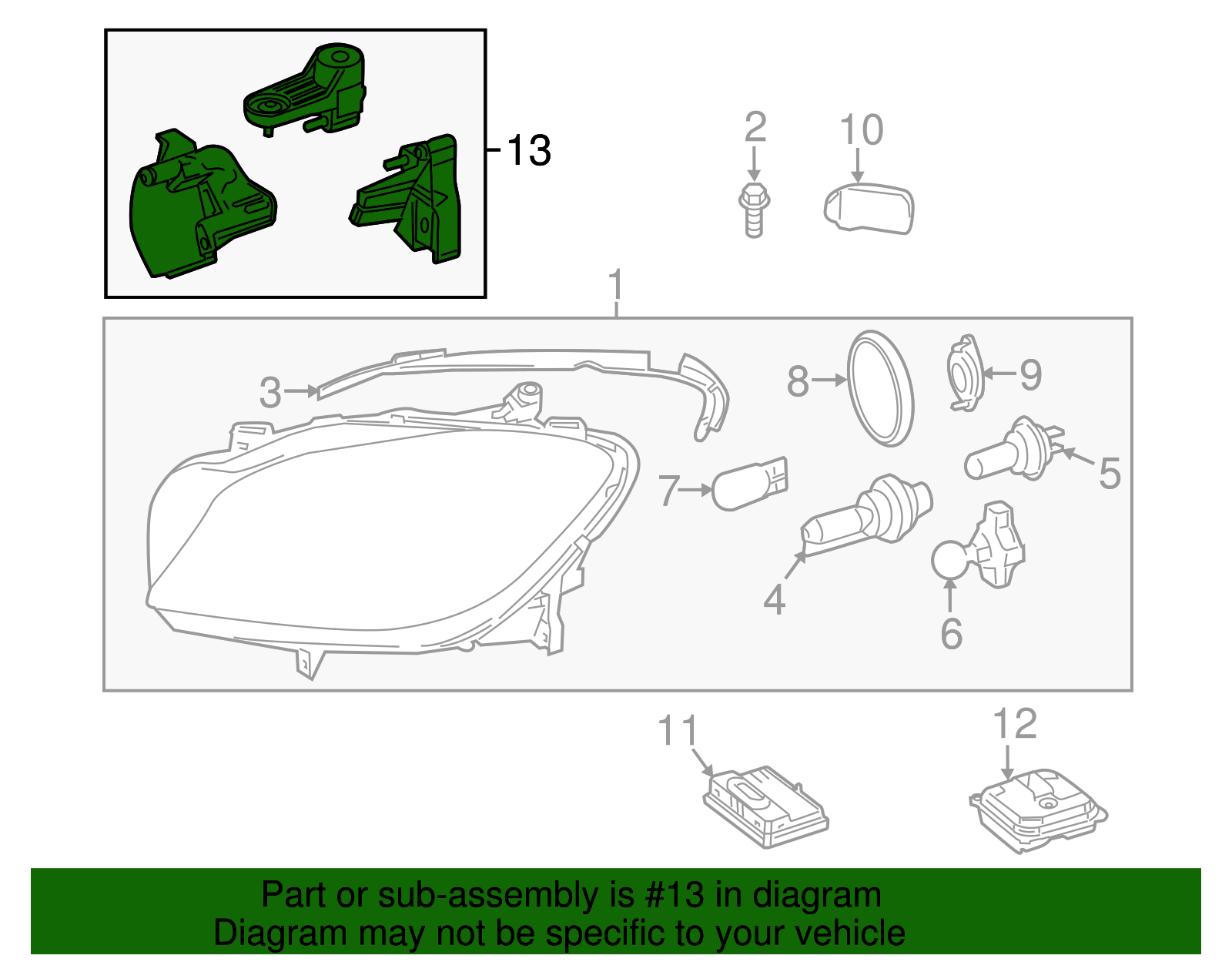 13

2

10

1

3

8

9

5

7

4

6

11

12

Part or sub-assembly is #13 in diagram
Diagram may not be specific to your vehicle