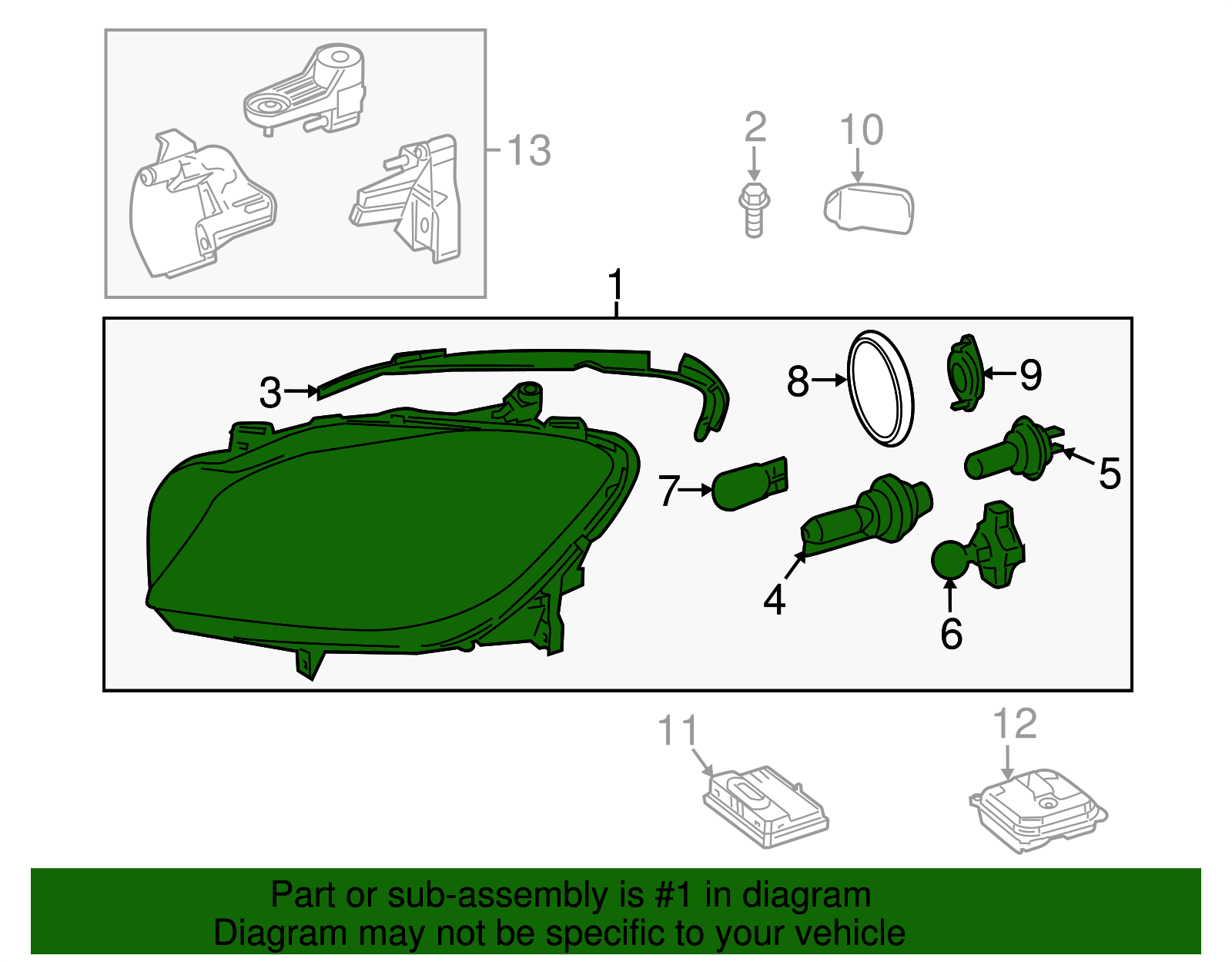 13
2
10
1
3
8
9
7
5
4
6
11
12
Part or sub-assembly is #1 in diagram
Diagram may not be specific to your vehicle