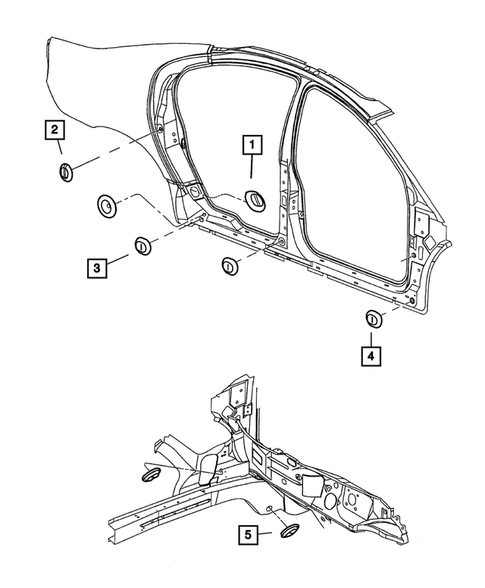 2
1
3
4
5