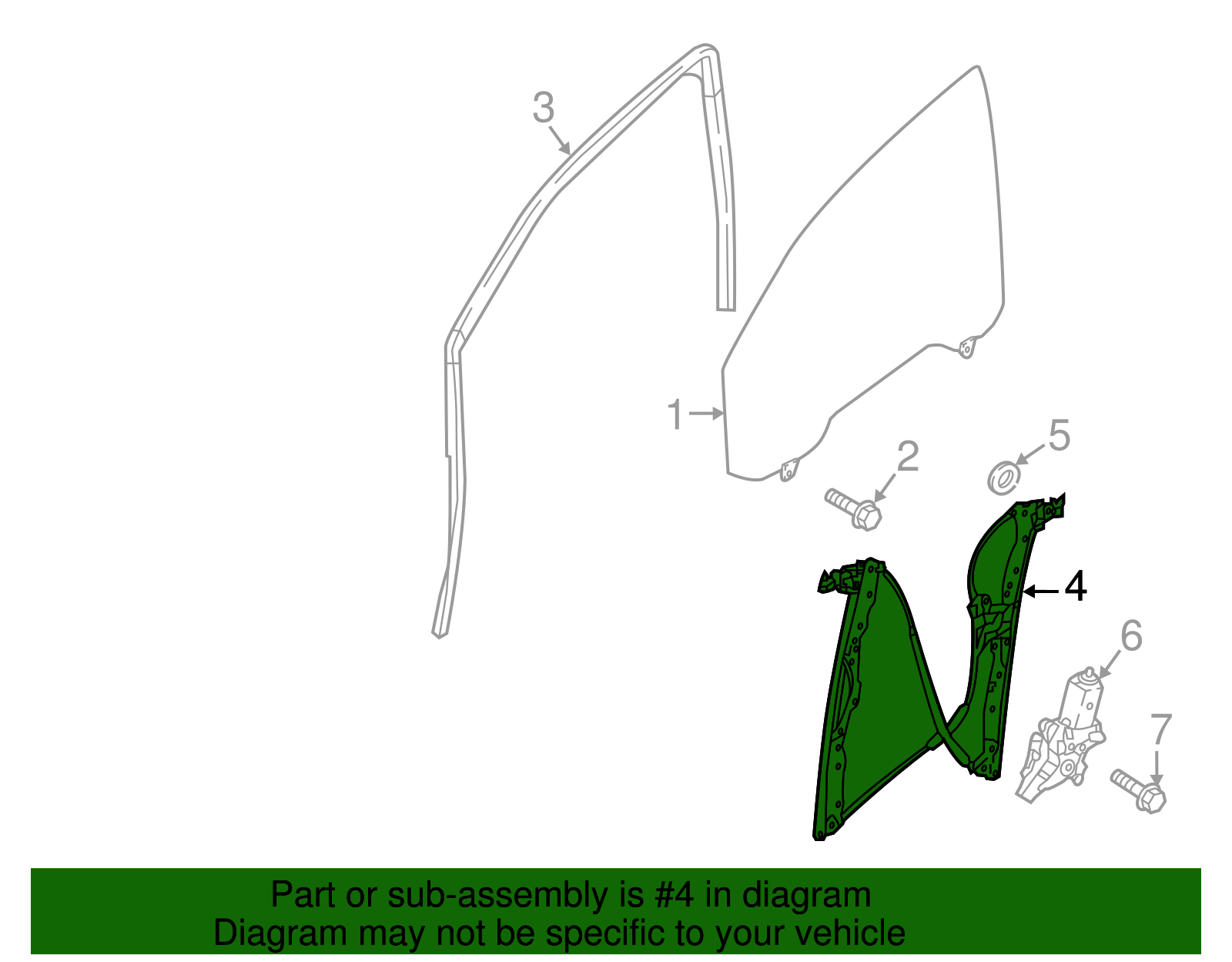 3
1
2
5
4
6
7

Part or sub-assembly is #4 in diagram
Diagram may not be specific to your vehicle