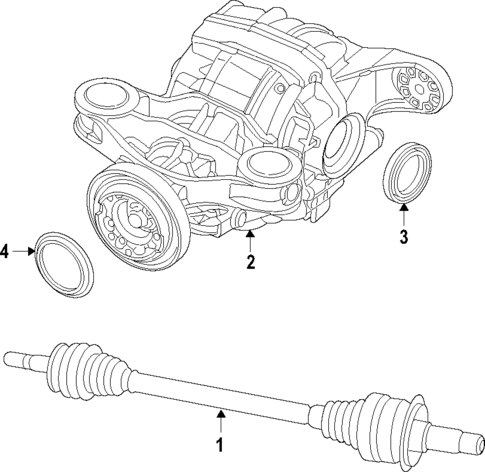 4
2
3
1