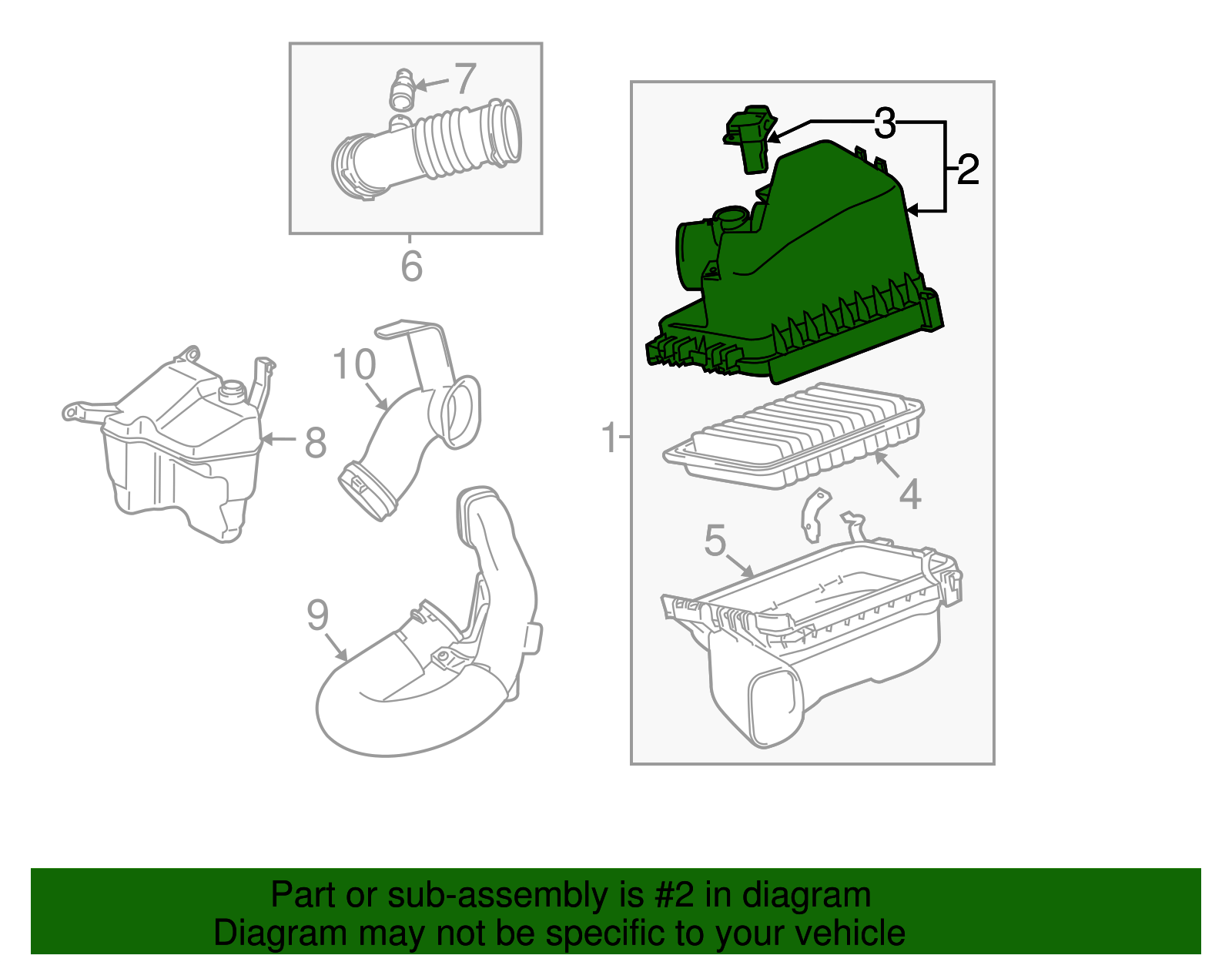 7
6
3
2
10
8
1
4
5
9

Part or sub-assembly is #2 in diagram
Diagram may not be specific to your vehicle