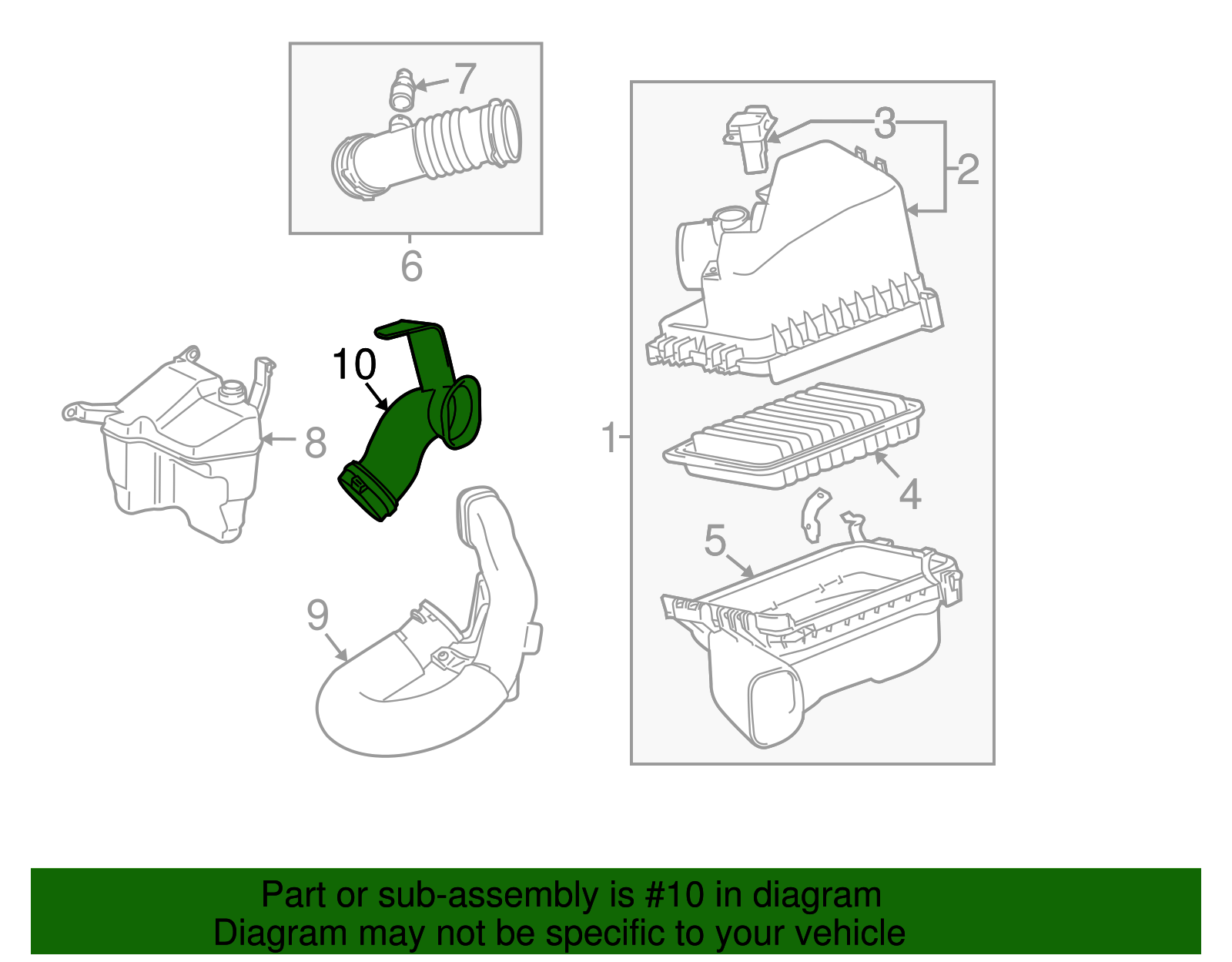 7
6
3
2
10
8
1
4
5
9

Part or sub-assembly is #10 in diagram
Diagram may not be specific to your vehicle