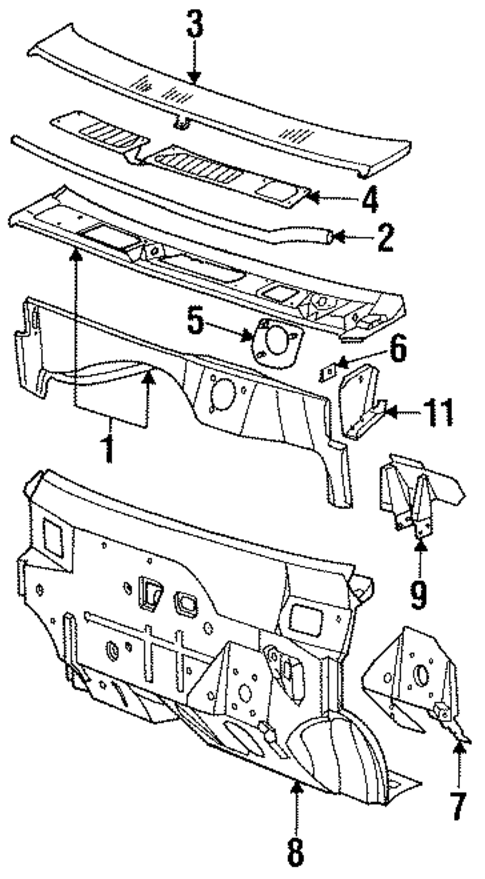 3
4
2
5
6
11
1
9
7
8