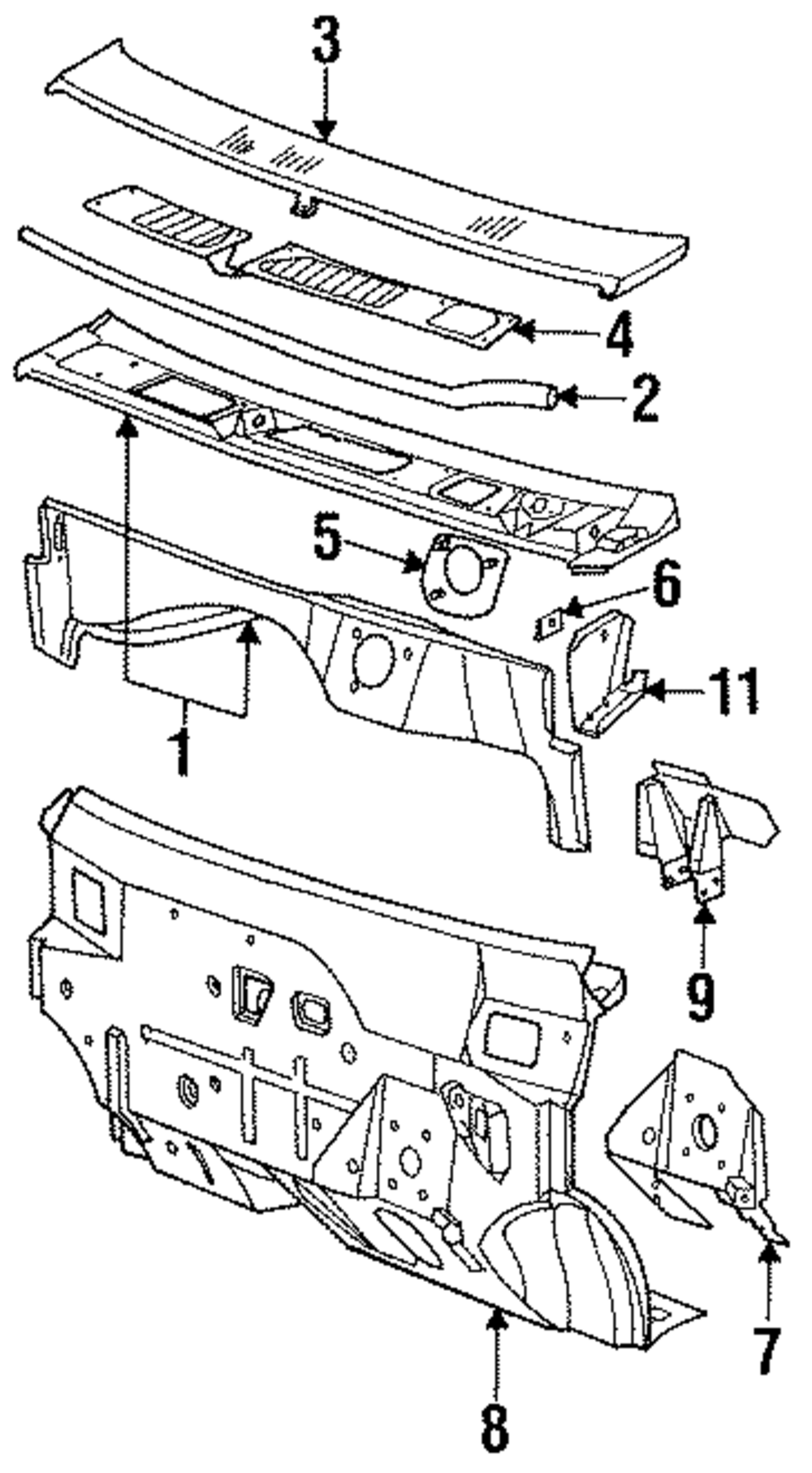 3
4
2
5
6
11
1
9
7
8