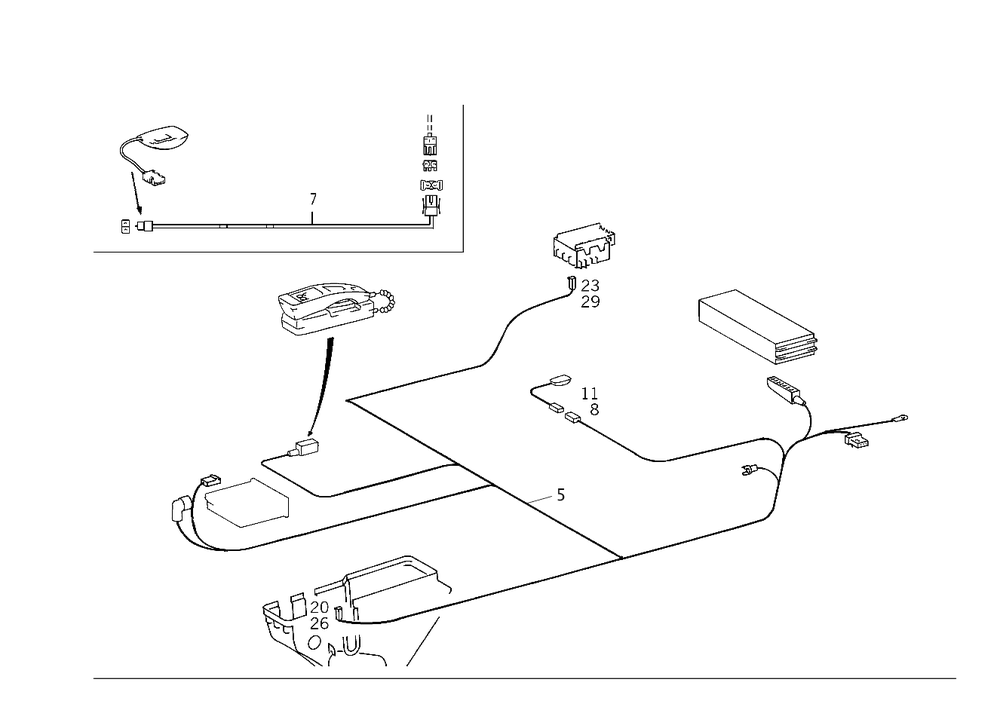 7
23
29
11
8
5
20
26