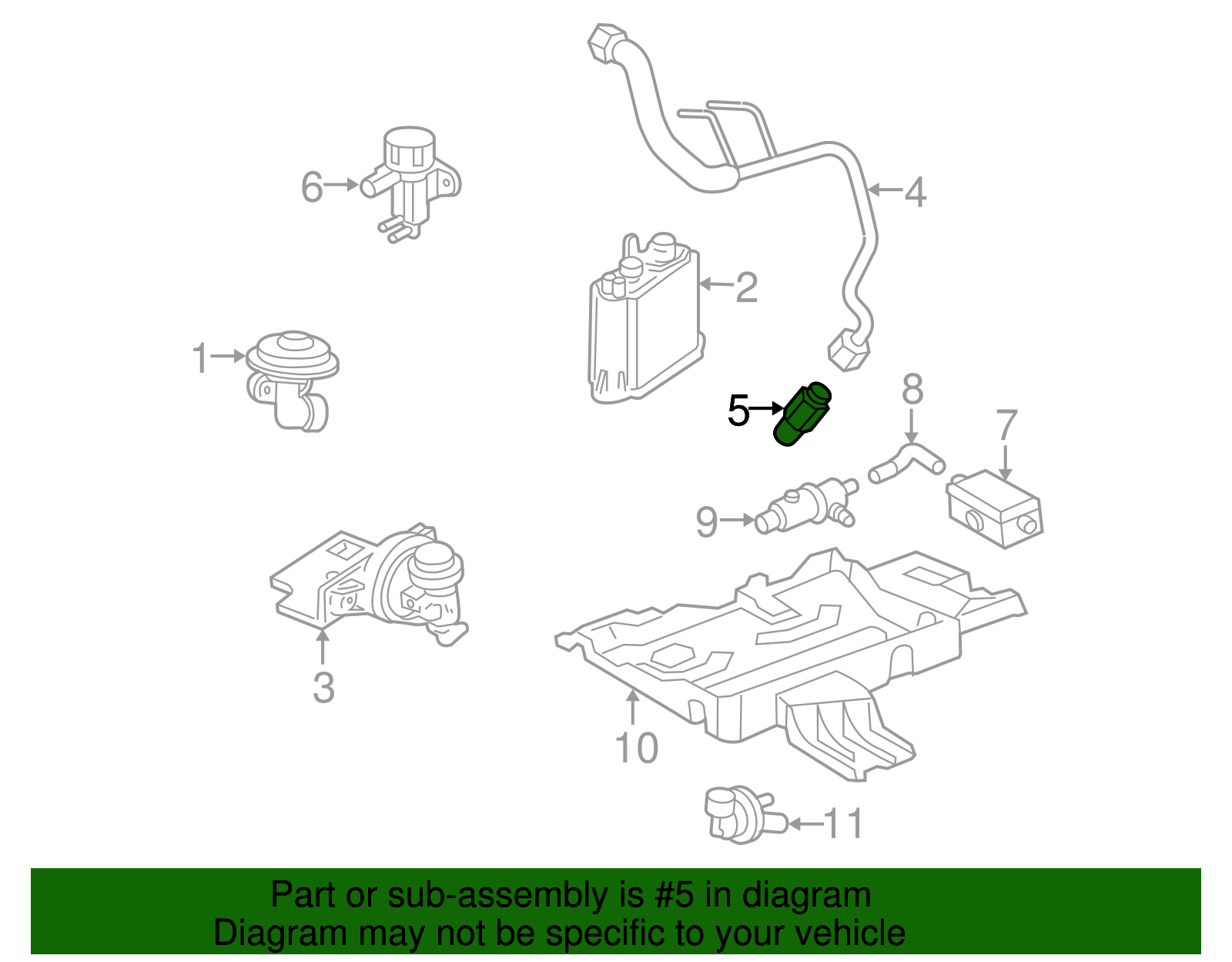 6
4
2
1
5
8
7
9
3
10
11

Part or sub-assembly is #5 in diagram
Diagram may not be specific to your vehicle