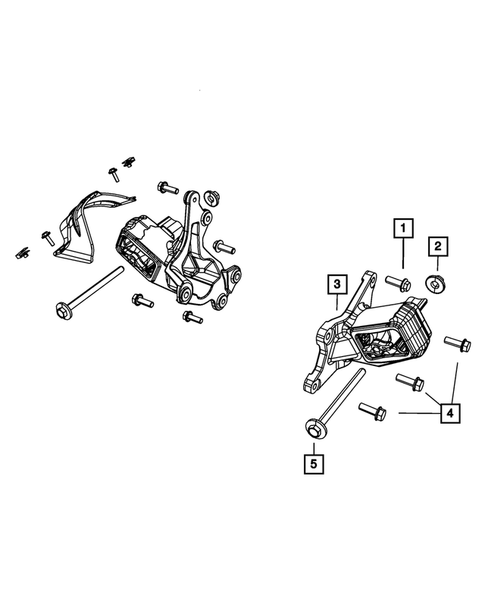 1
2
3
4
5