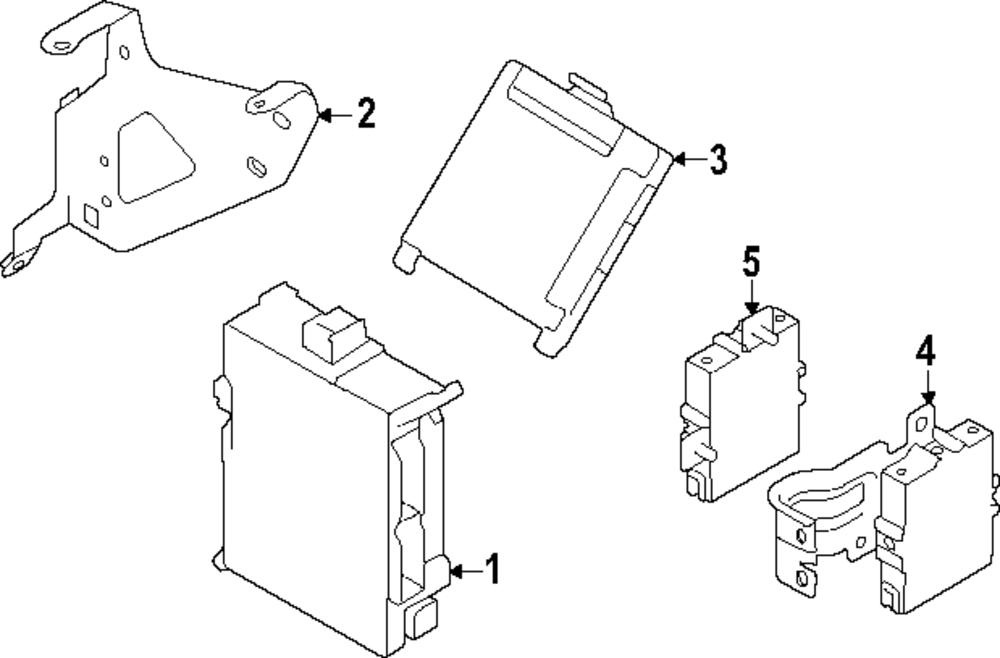 2
3
5
4
1