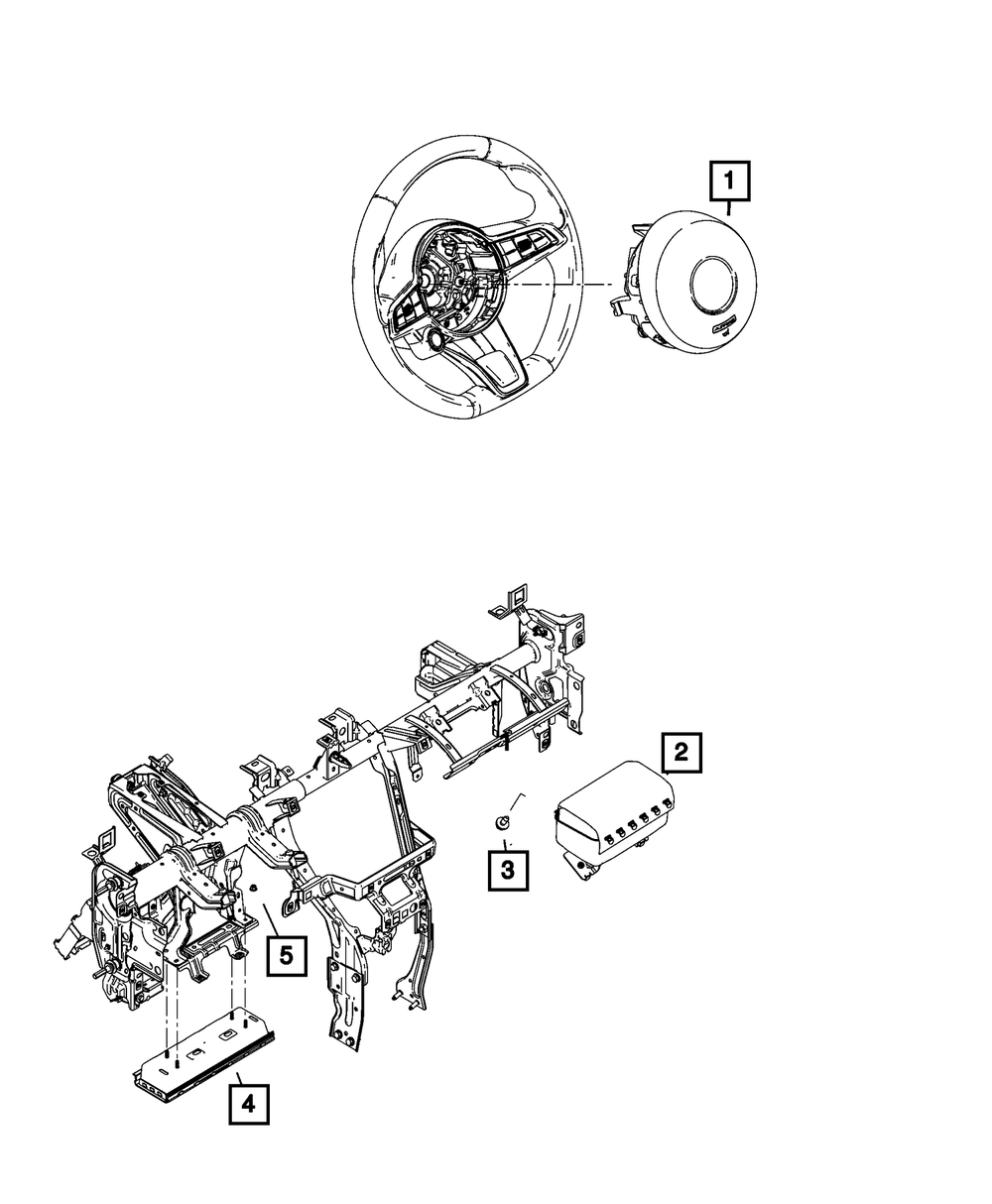 1

2

3

5

4