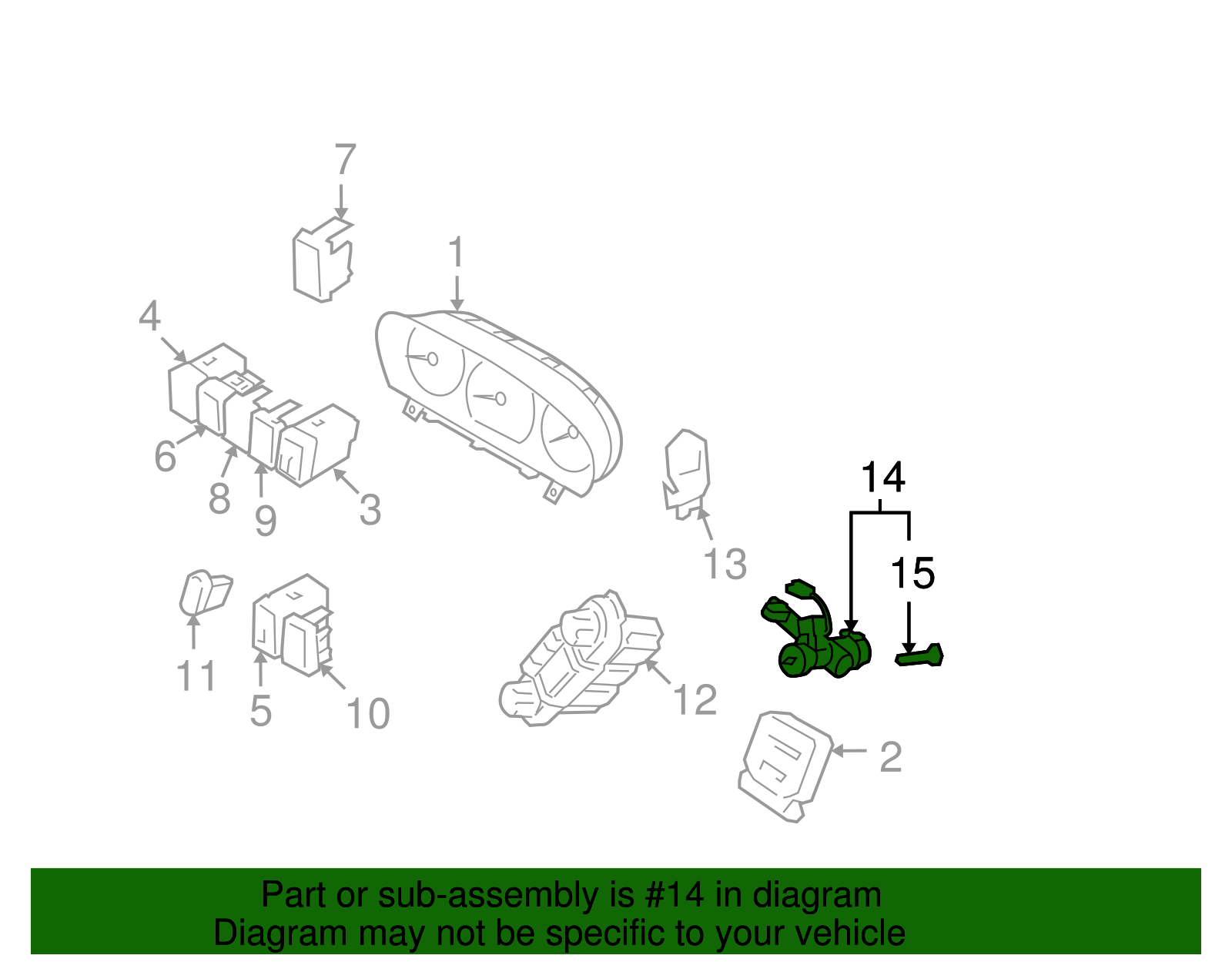 7
1
4
6
8
9
3
13
14
15
11
5
10
12
2

Part or sub-assembly is #14 in diagram
Diagram may not be specific to your vehicle