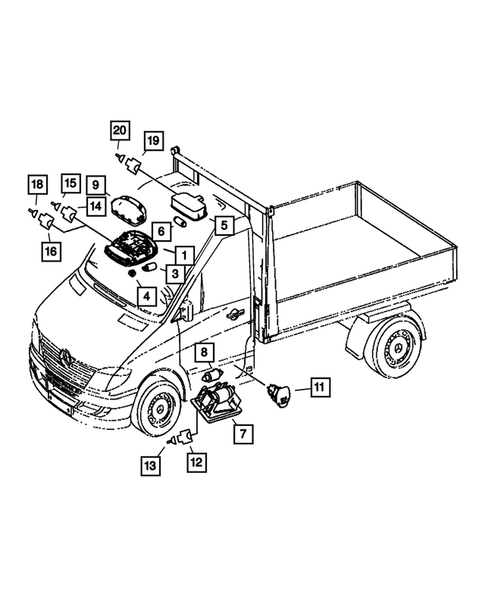 20
19
18
15
9
14
6
5
16
1
3
4
8
11
7
13
12