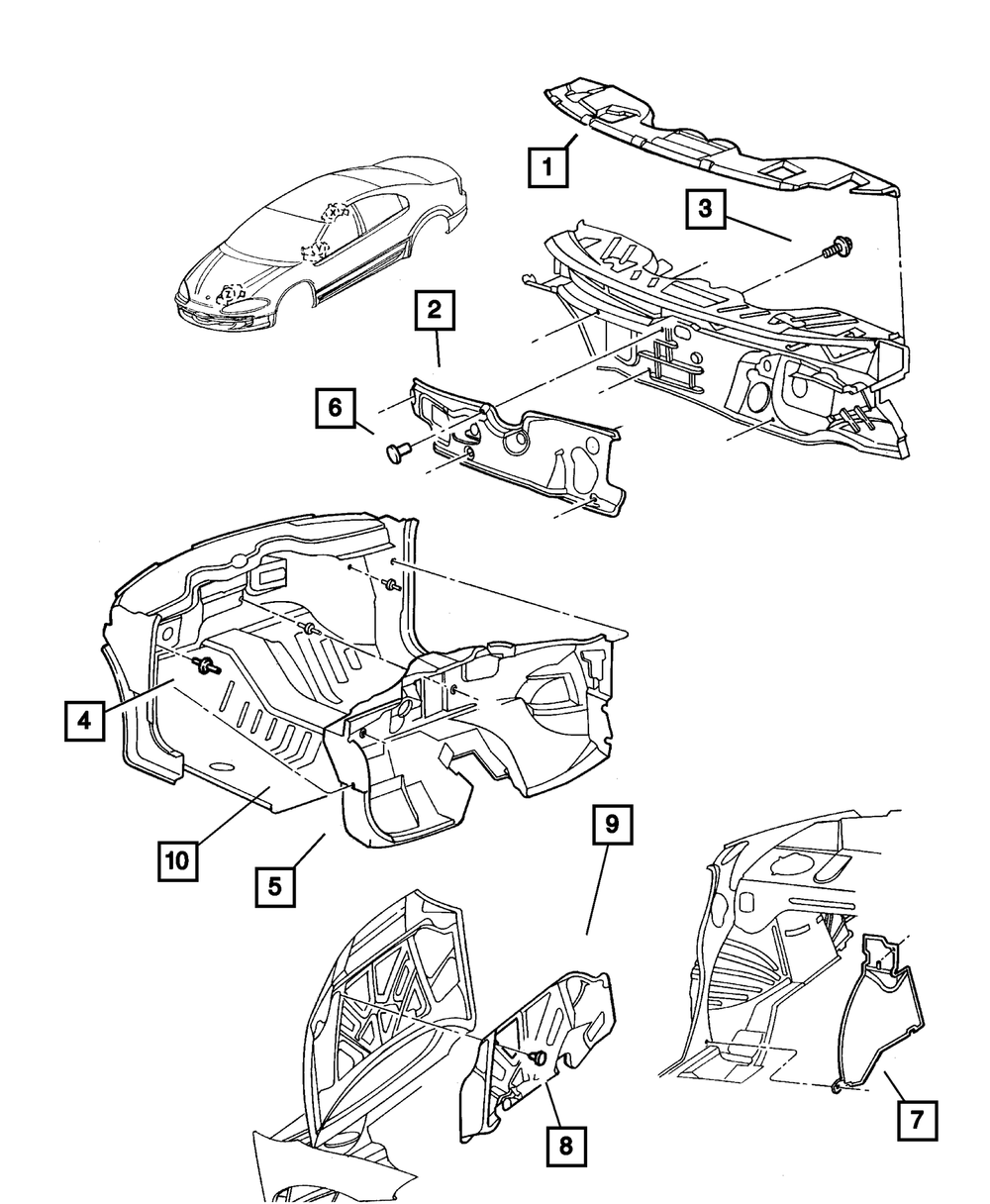 1
3
2
6
4
10
5
9
8
7