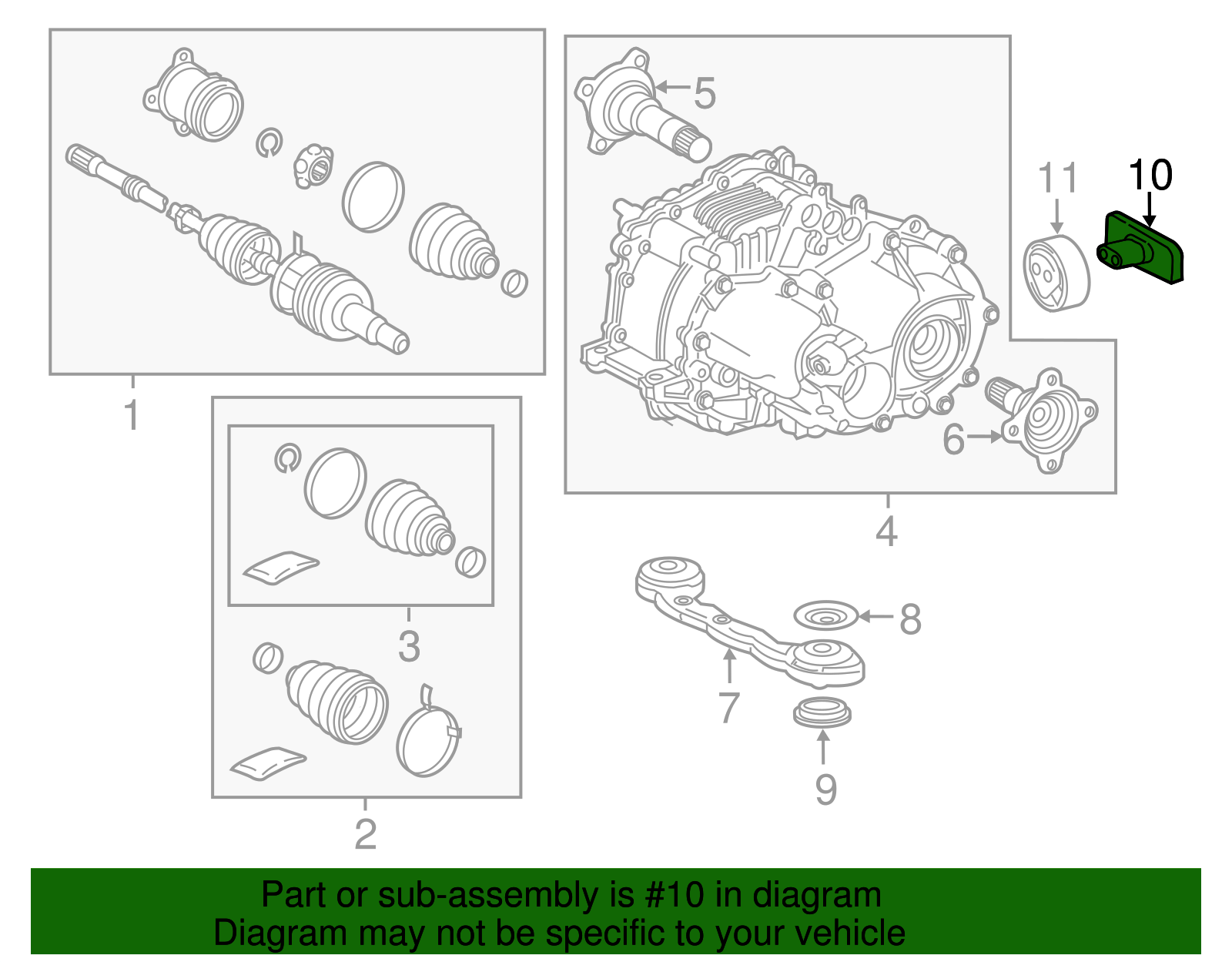 5

11

10

1

6

4

3

8

7

9

2

Part or sub-assembly is #10 in diagram
Diagram may not be specific to your vehicle