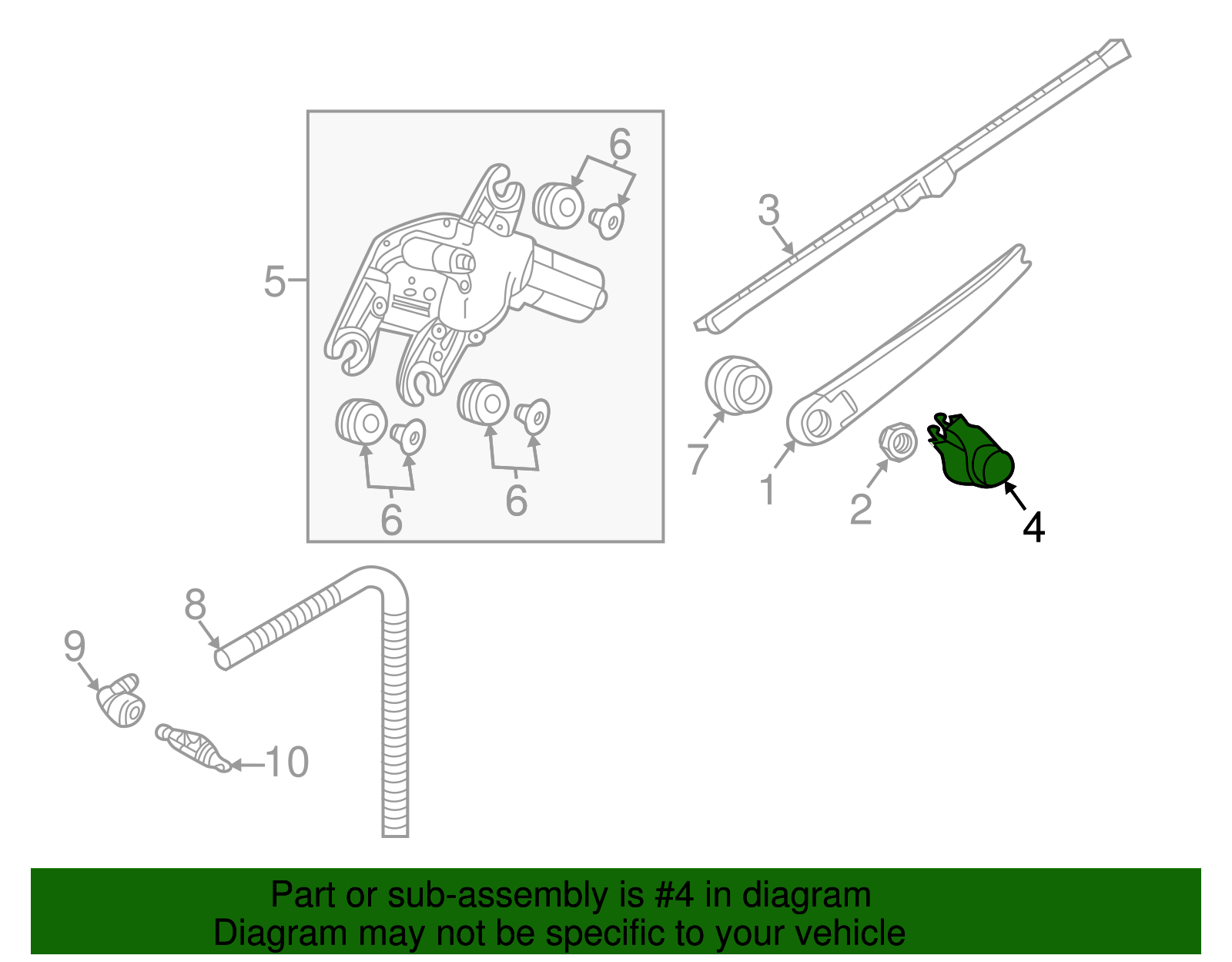 6
3
5
7
1
2
4
6
6
8
9
10
Part or sub-assembly is #4 in diagram
Diagram may not be specific to your vehicle