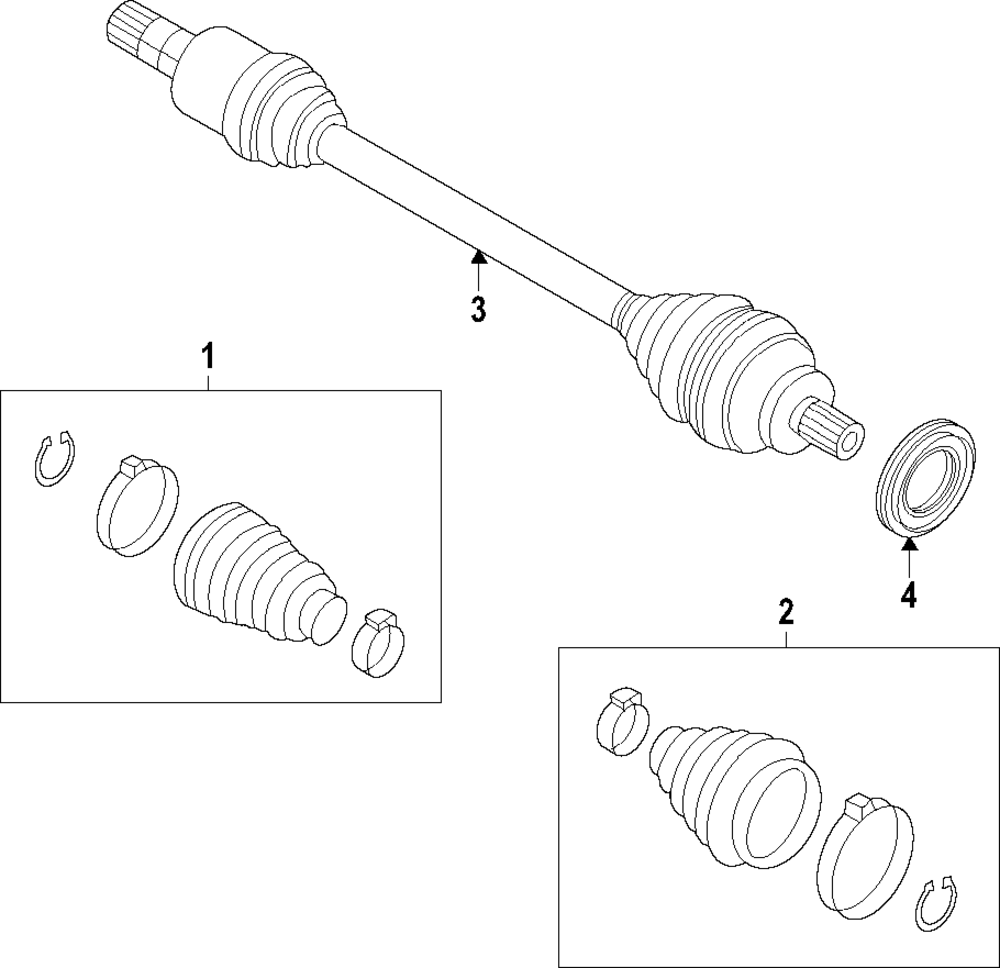 3

1

4

2