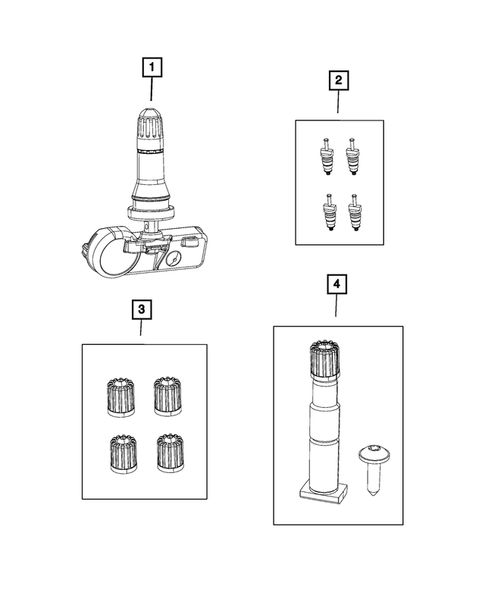 1

2

3

4