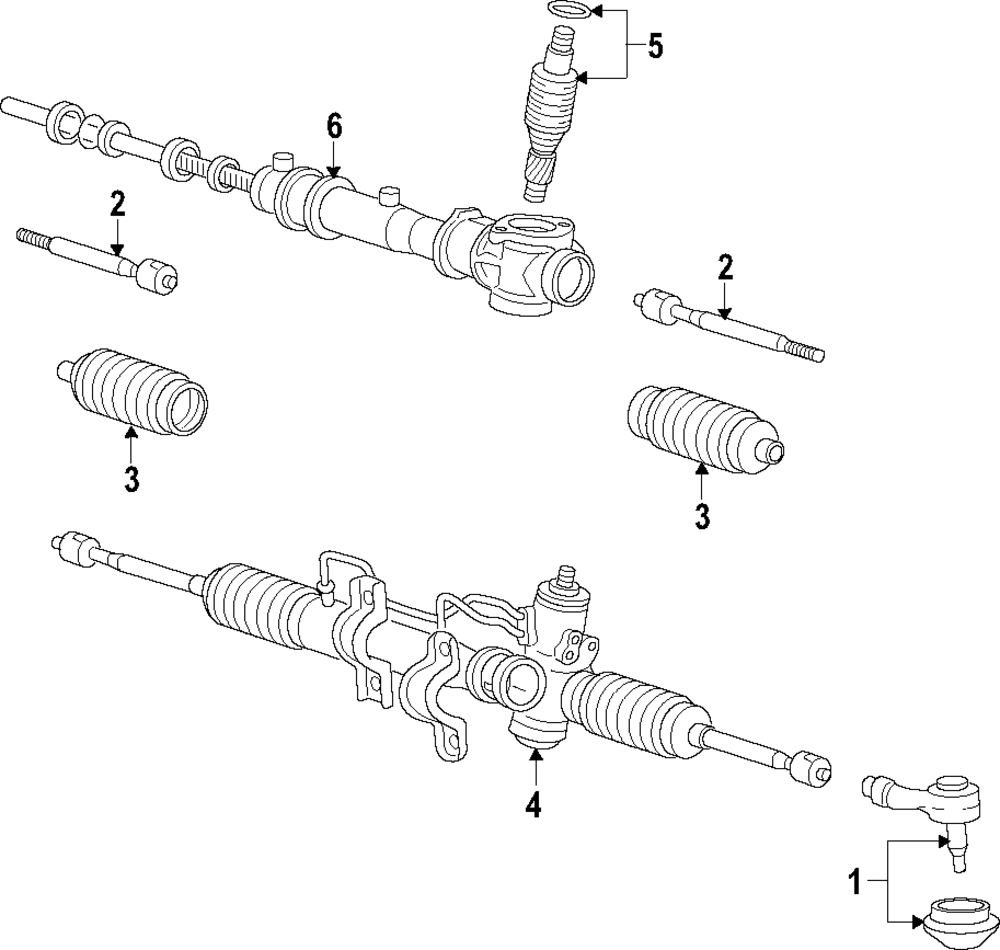 5
6
2
2
3
3
4
1