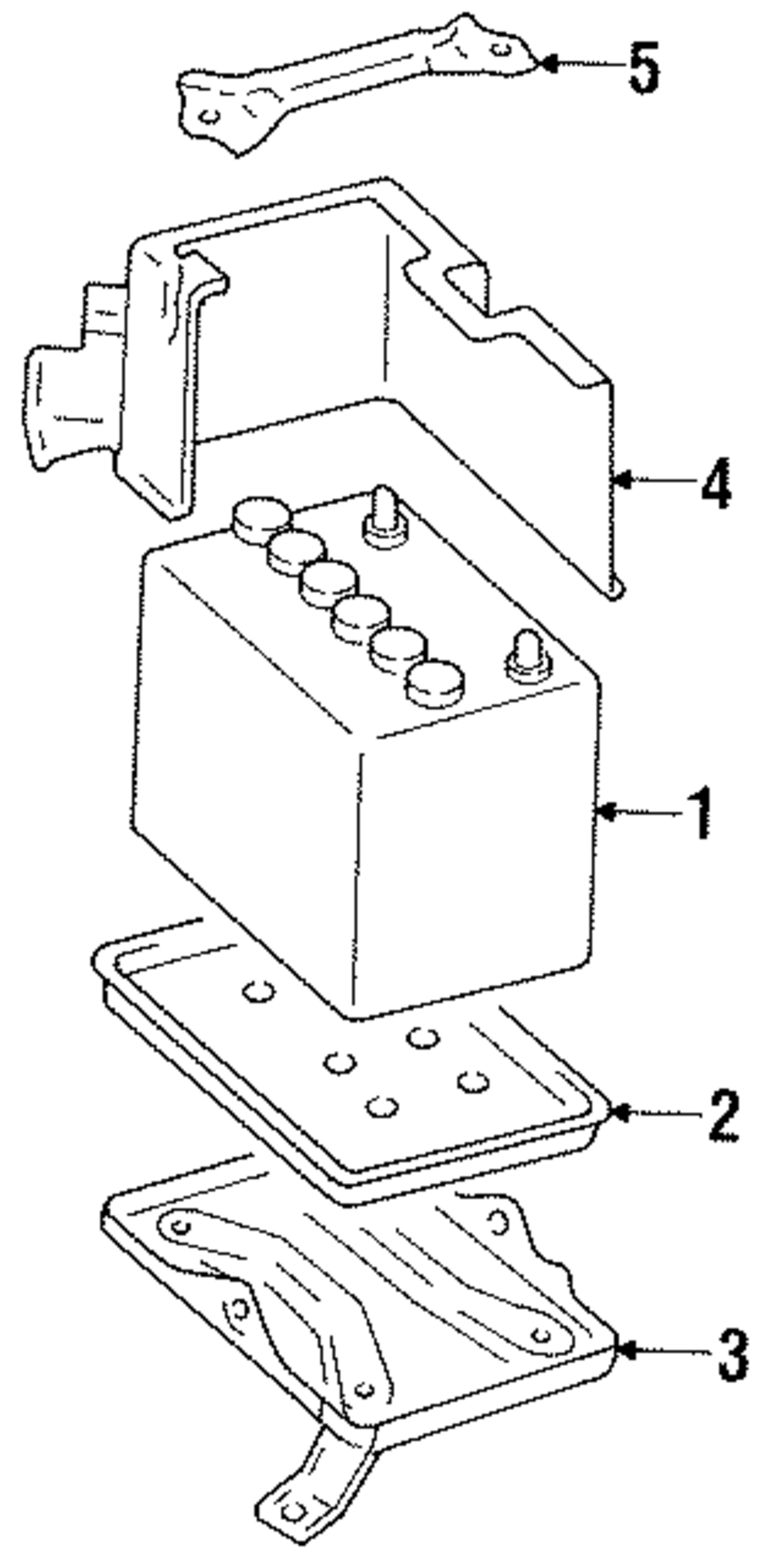 5
4
1
2
3