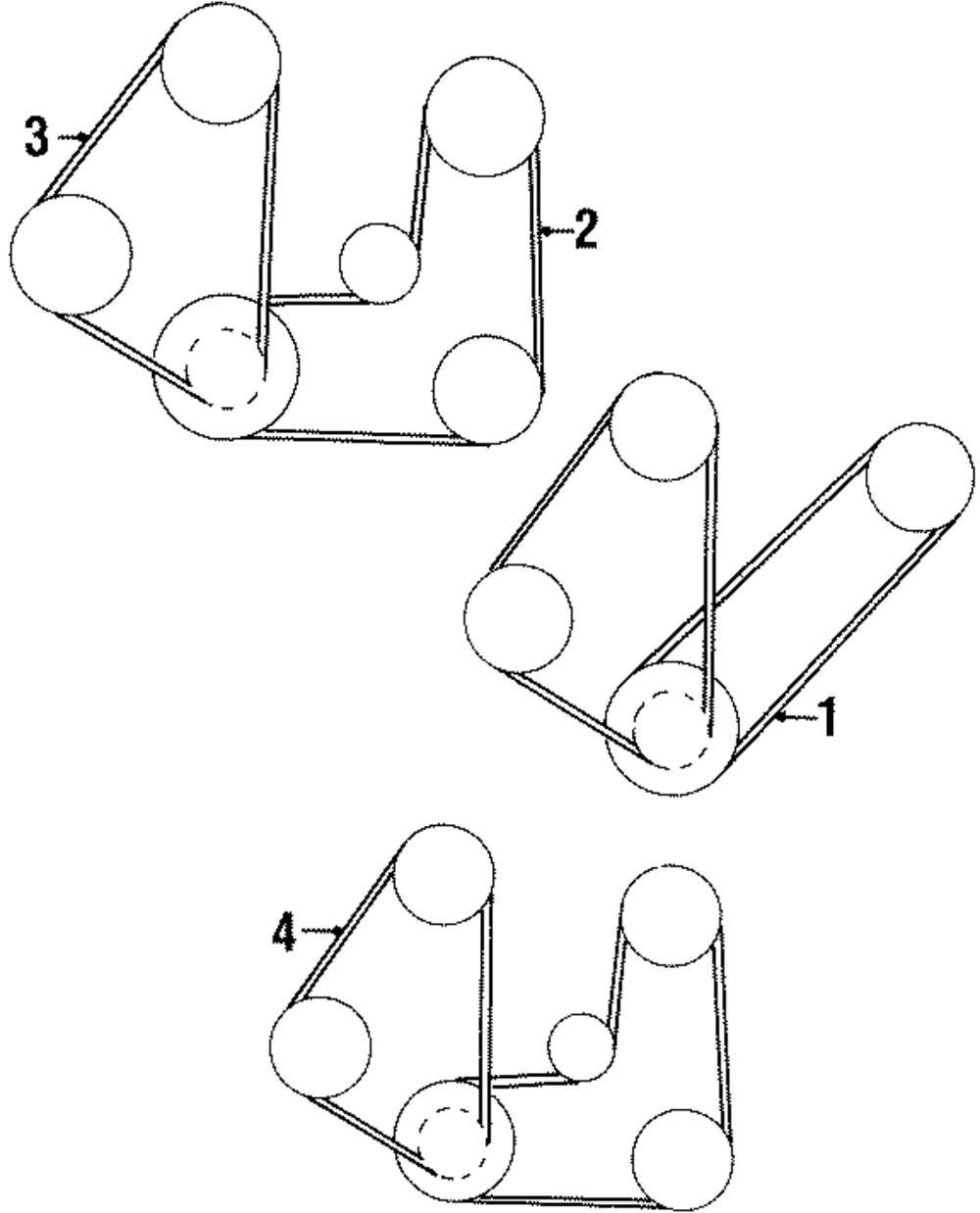 3
2
1
4