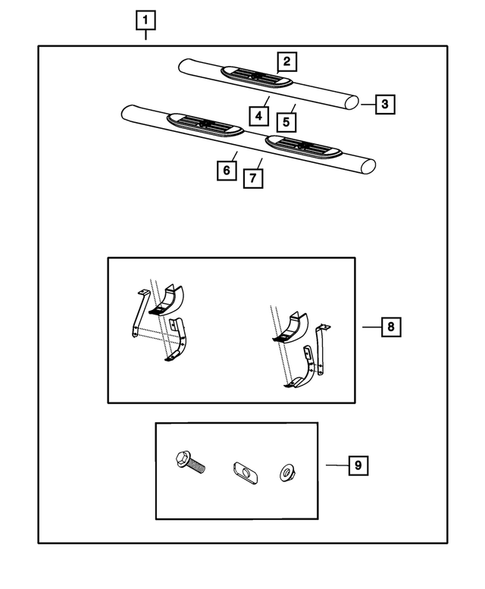 1
2
3
4
5
6
7
8
9