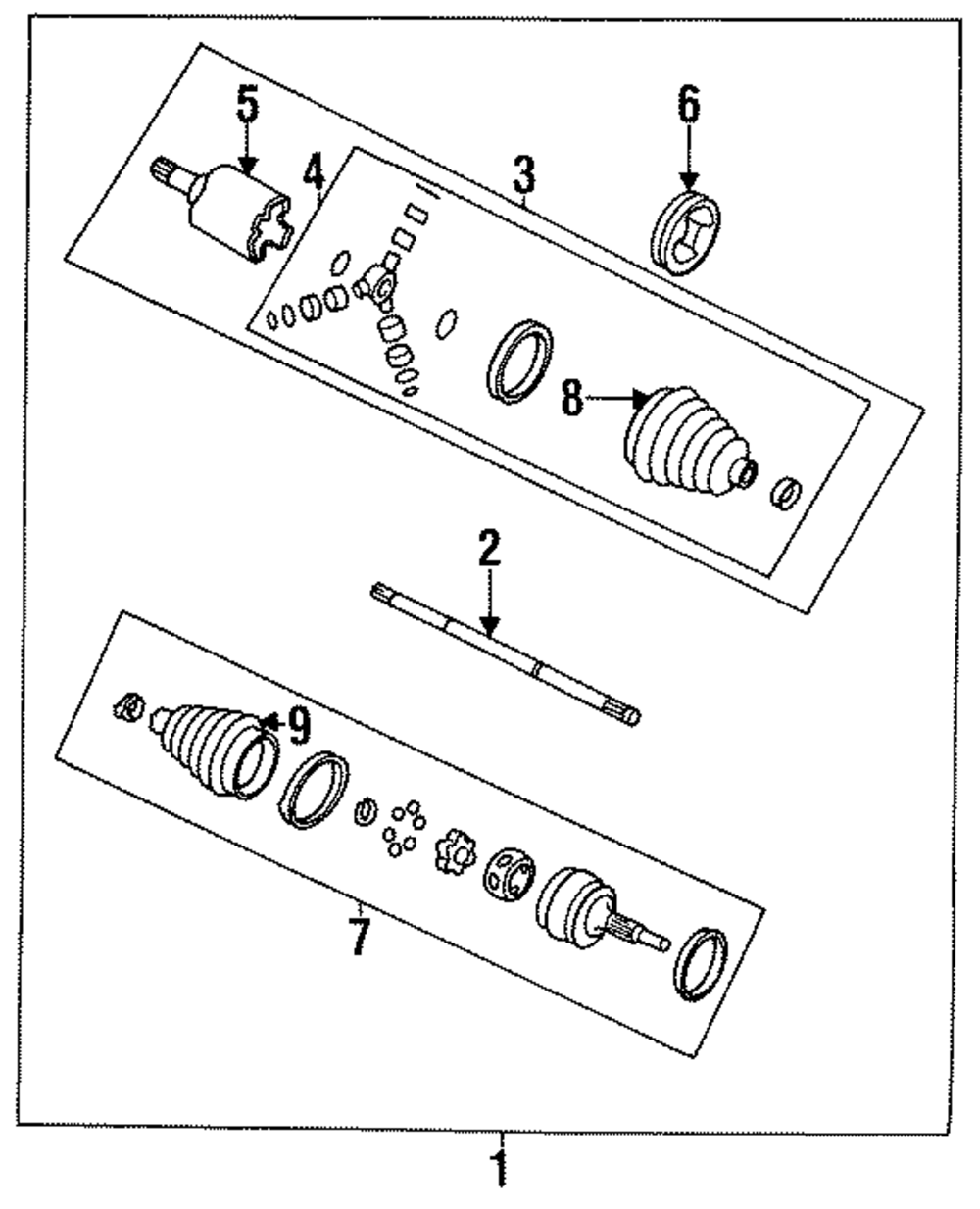 5
4
3
6
8
2
9
7
1