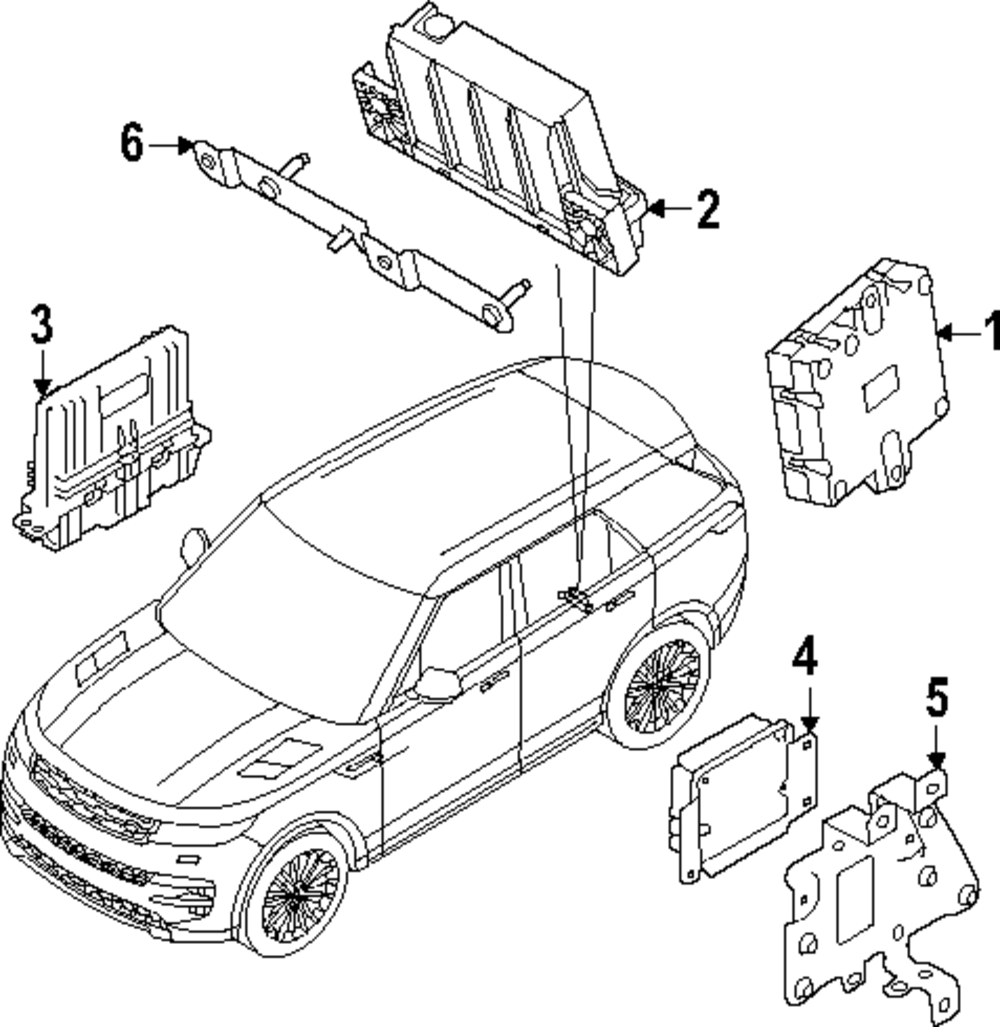 6
2
3
1
4
5