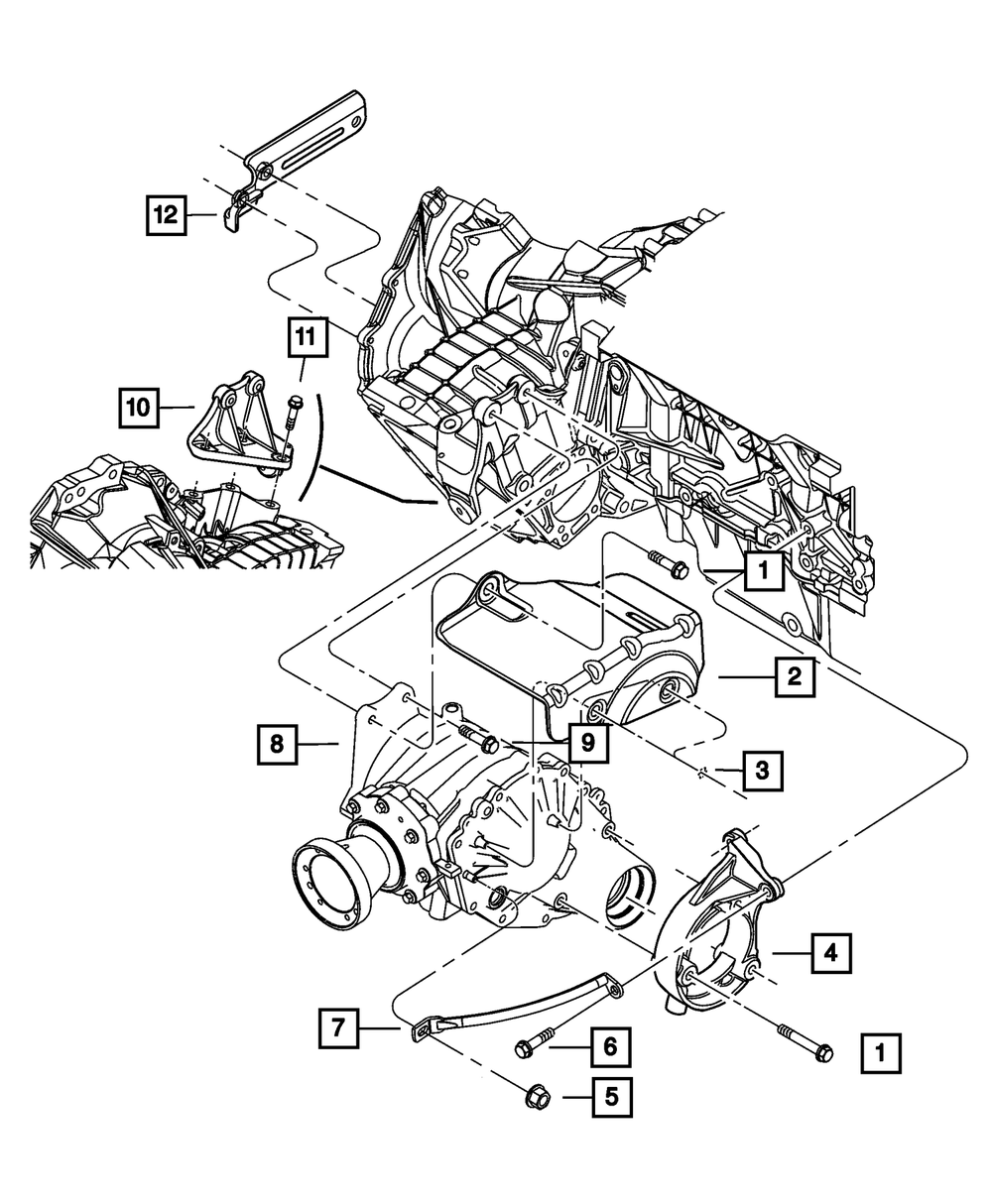 12
11
10
1
2
8
9
3
4
7
6
1
5