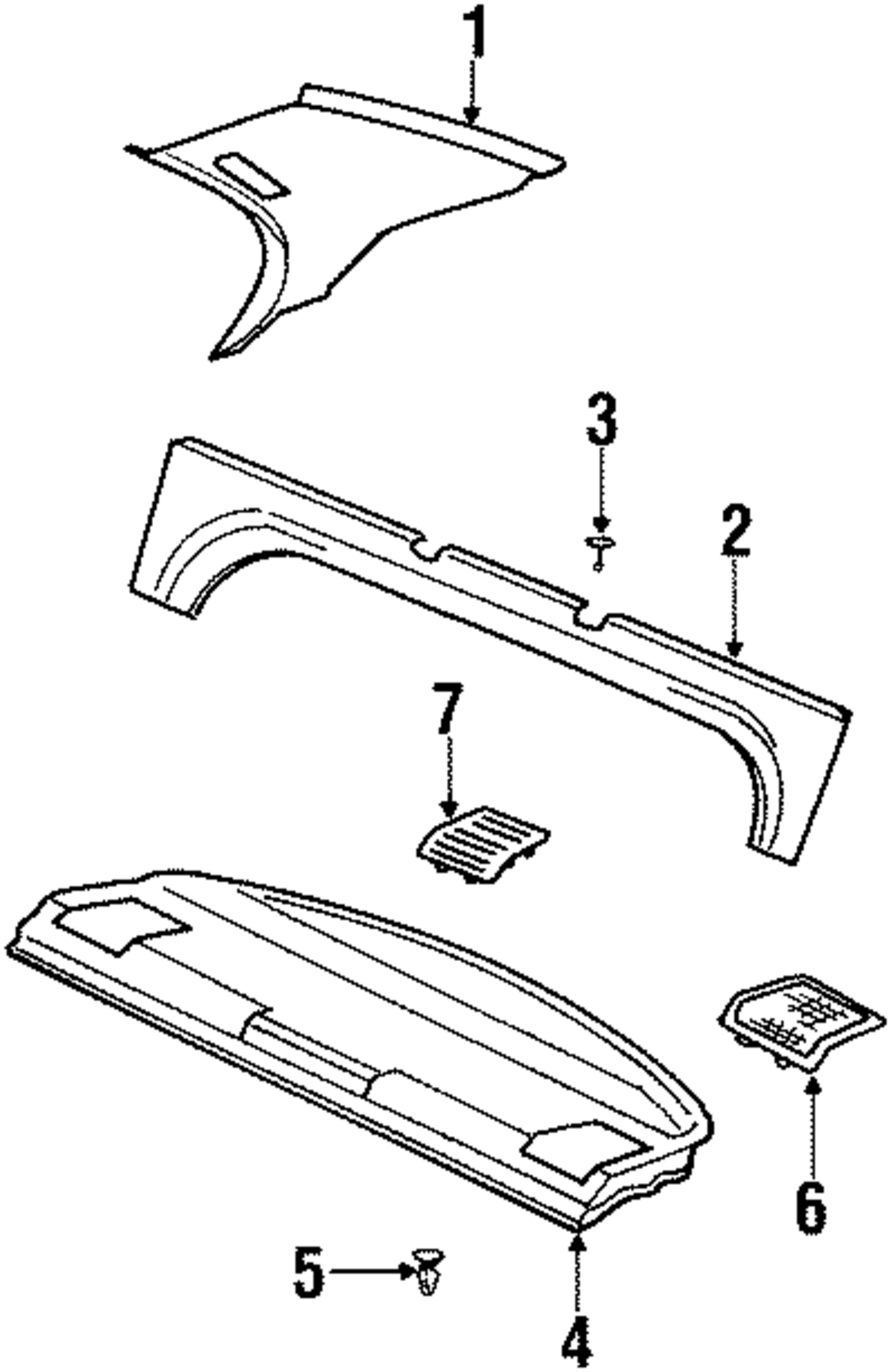 1
3
2
7
6
5
4