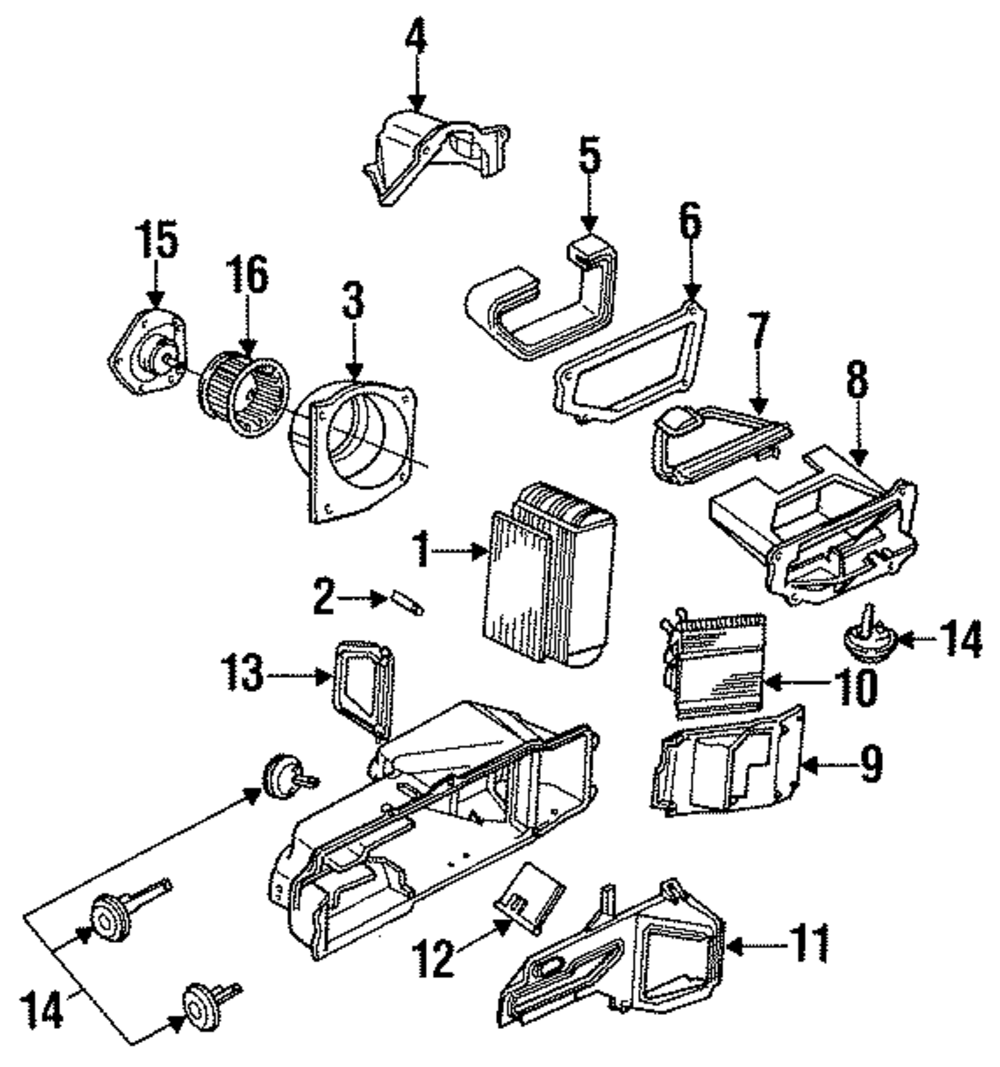 4
5
6
15
16
3
7
8
1
2
14
13
10
9
12
11
14