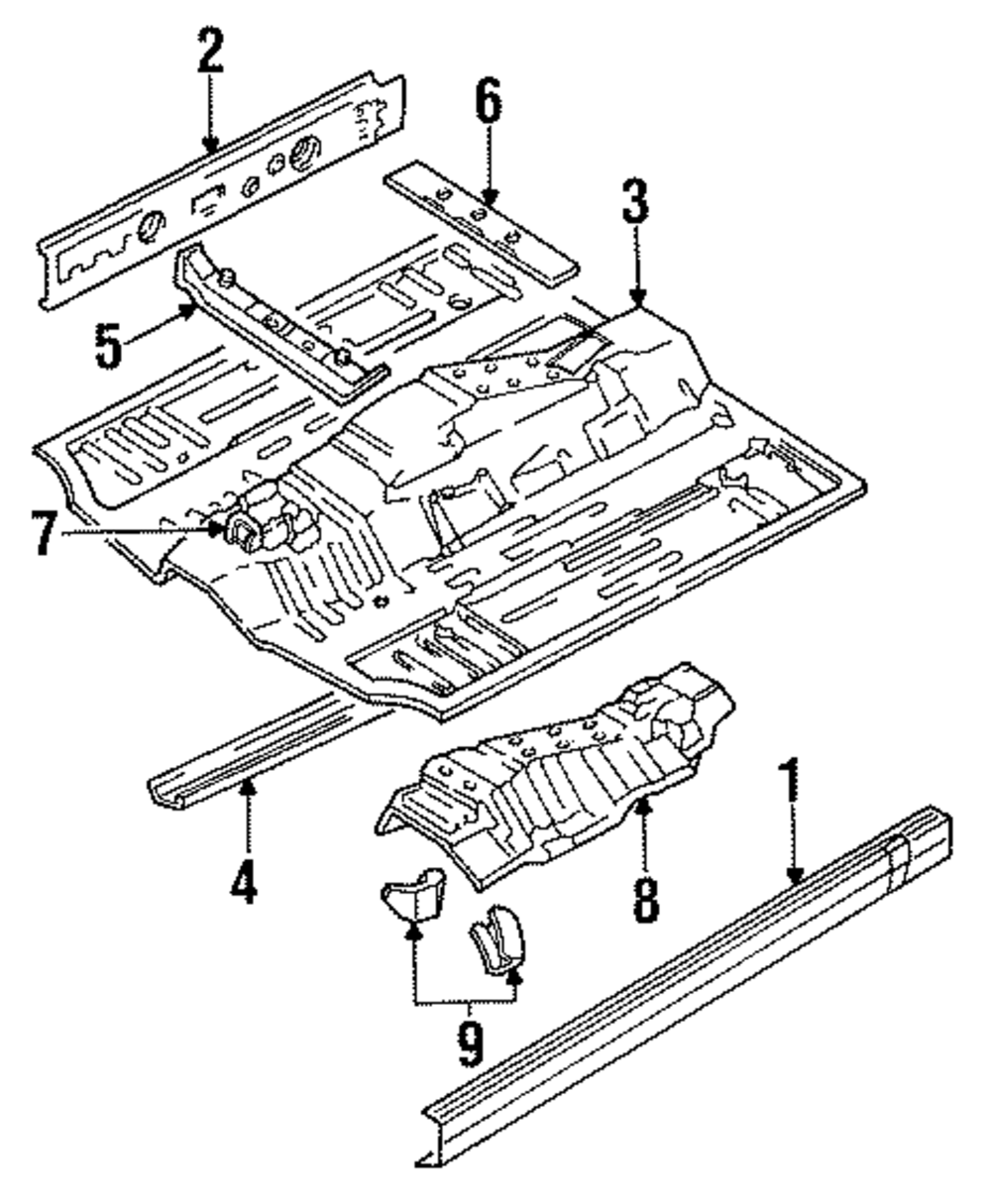 2
6
3
5
7
4
8
1
9